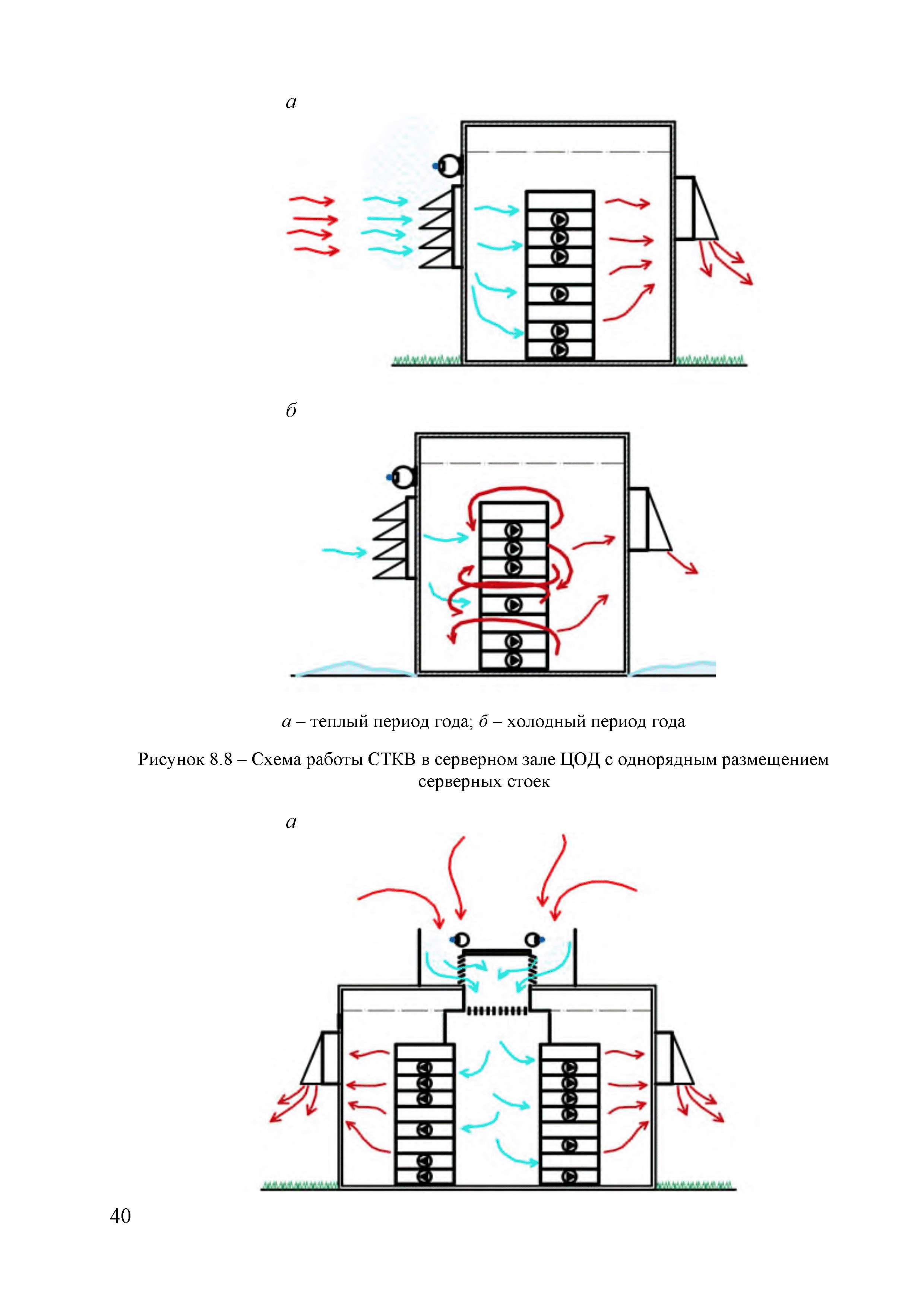 а

б

а – теплый период года; б – холодный период года

Рисунок 8.8 – Схема работы СТКВ в серверном зале ЦОД с однорядным размещением серверных стоек

а

40