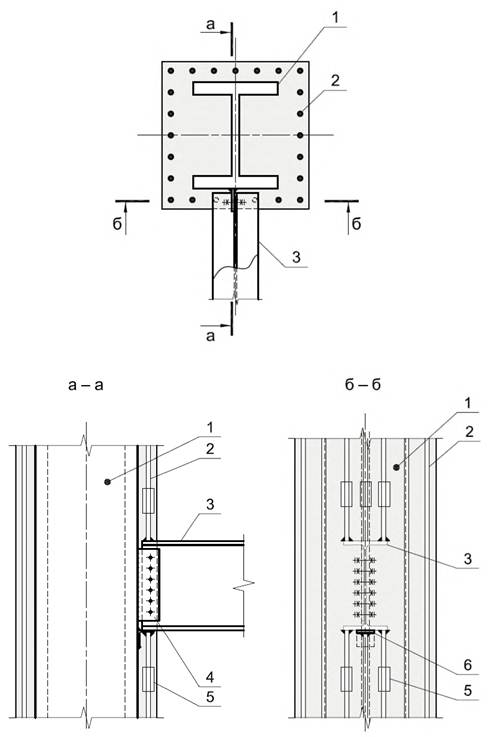 а
1
2
б
б
3
а

а – а
1
2
3
4
5

б – б
1
2
3
6
5