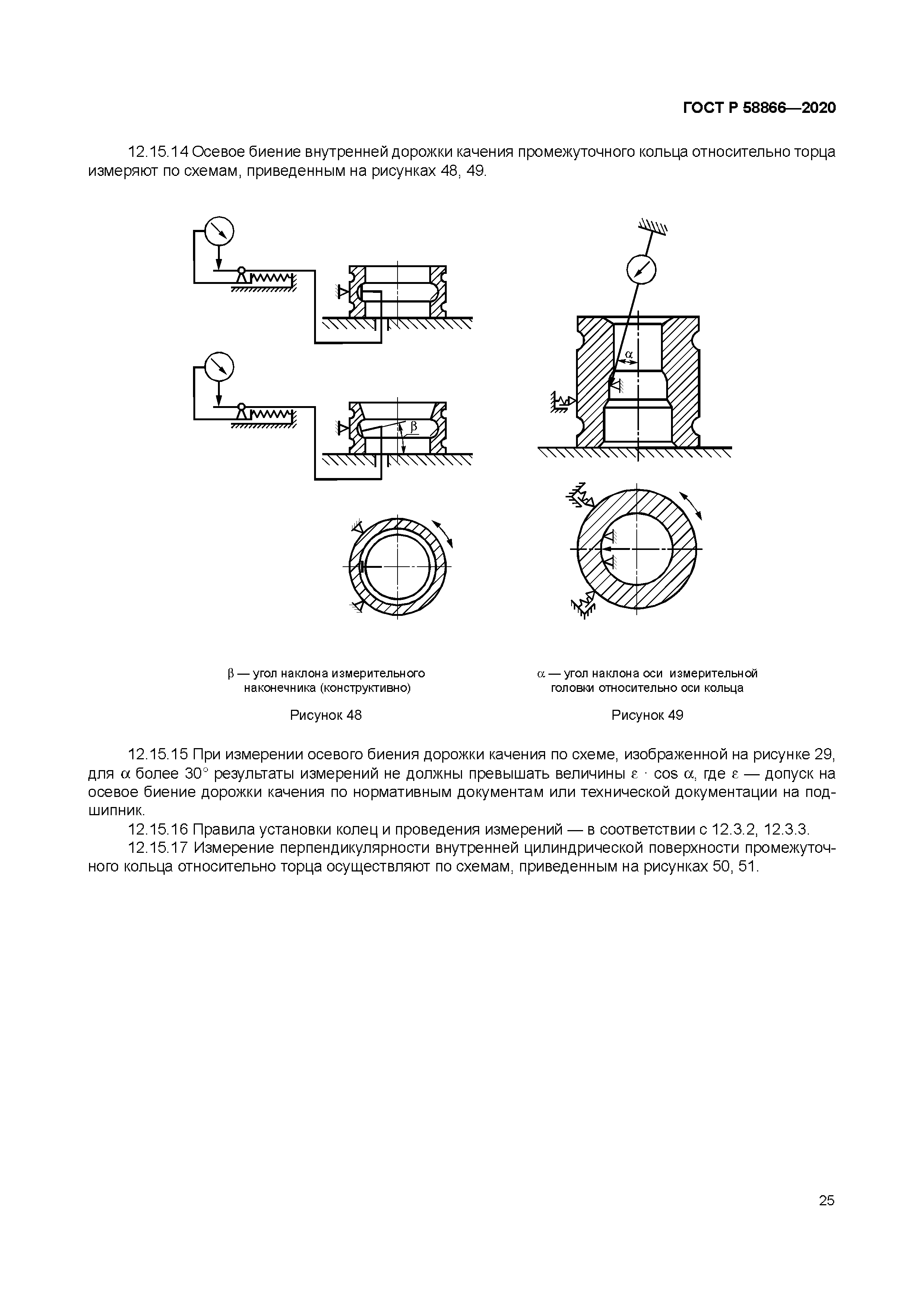 ГОСТ Р 58866—2020

12.15.14 Осевое биение внутренней дорожки качения промежуточного кольца относительно торца измеряют по схемам, приведенным на рисунках 48, 49.

$\beta$

$\alpha$

$\beta$ — угол наклона измерительного наконечника (конструктивно)

Рисунок 48

$\alpha$ — угол наклона оси измерительной головки относительно оси кольца

Рисунок 49

12.15.15 При измерении осевого биения дорожки качения по схеме, изображенной на рисунке 29, для $\alpha$ более 30° результаты измерений не должны превышать величины $\varepsilon \cdot \cos \alpha$, где $\varepsilon$ — допуск на осевое биение дорожки качения по нормативным документам или технической документации на подшипник.

12.15.16 Правила установки колец и проведения измерений — в соответствии с 12.3.2, 12.3.3.

12.15.17 Измерение перпендикулярности внутренней цилиндрической поверхности промежуточного кольца относительно торца осуществляют по схемам, приведенным на рисунках 50, 51.

25