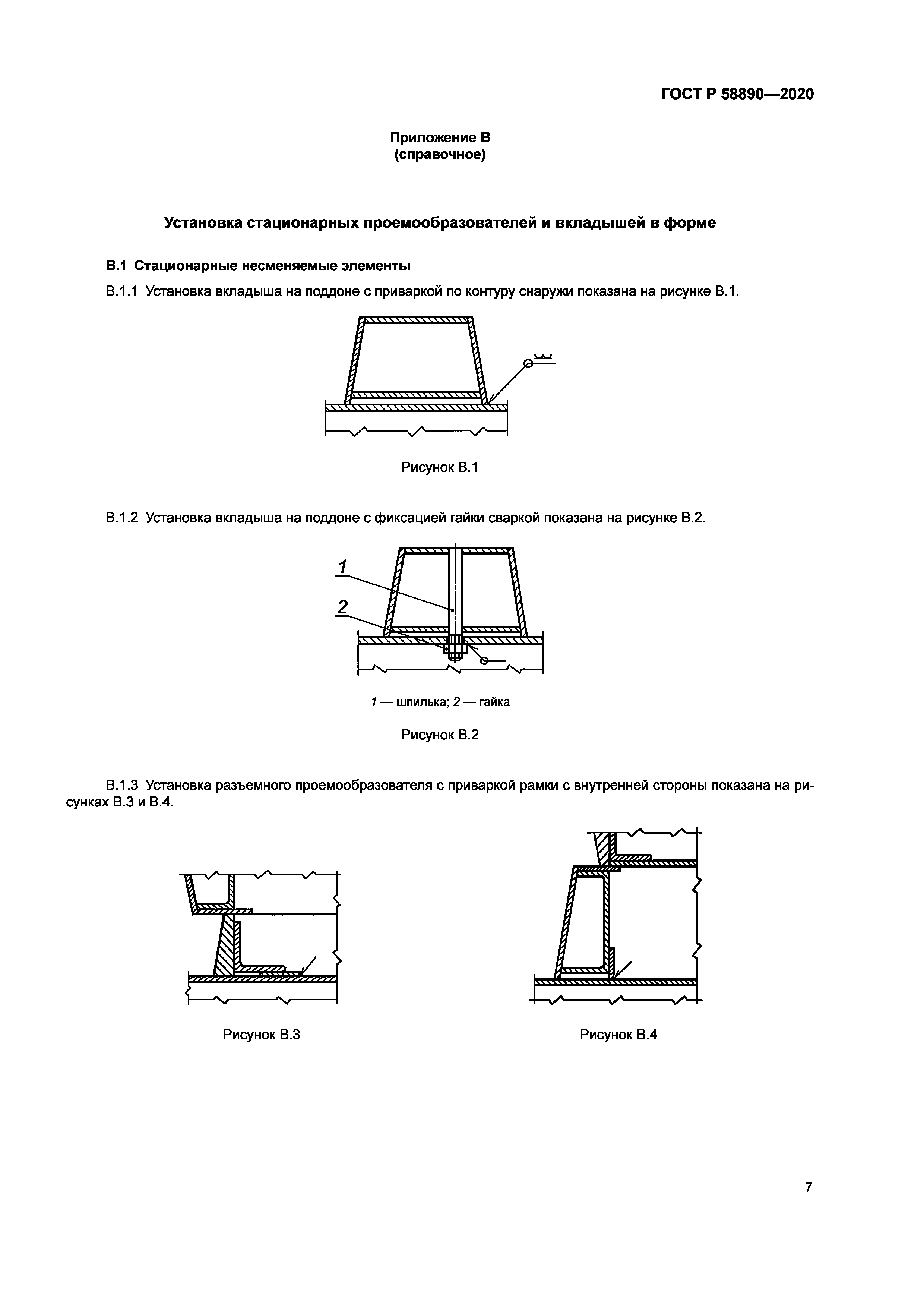 ГОСТ Р 58890—2020

Приложение В
(справочное)

Установка стационарных проемообразователей и вкладышей в форме

В.1 Стационарные несменяемые элементы

В.1.1 Установка вкладыша на поддоне с приваркой по контуру снаружи показана на рисунке В.1.

Рисунок В.1

В.1.2 Установка вкладыша на поддоне с фиксацией гайки сваркой показана на рисунке В.2.

1

2

1 — шпилька; 2 — гайка

Рисунок В.2

В.1.3 Установка разъемного проемообразователя с приваркой рамки с внутренней стороны показана на рисунках В.3 и В.4.

Рисунок В.3

Рисунок В.4

7