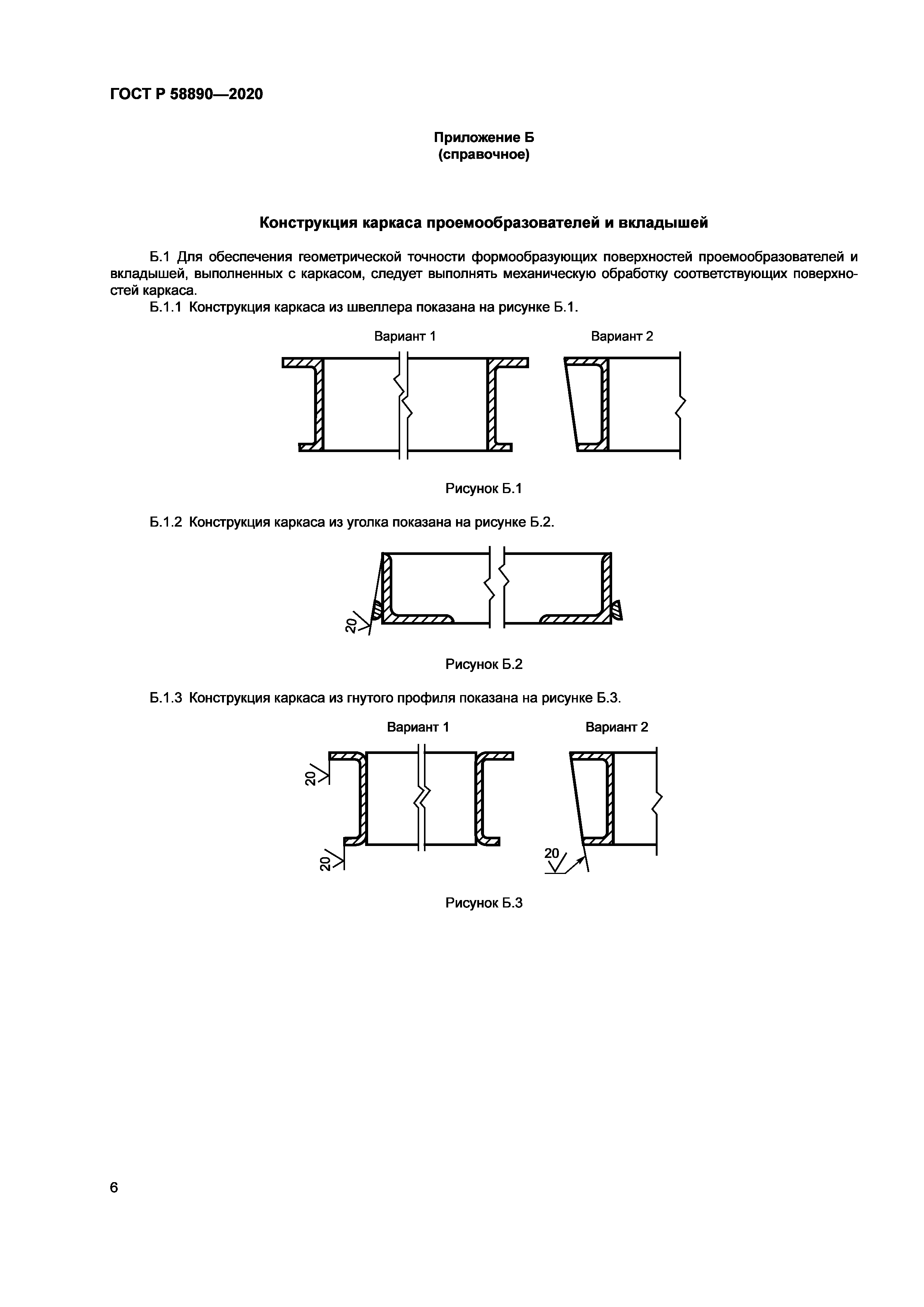 ГОСТ Р 58890—2020

Приложение Б
(справочное)

Конструкция каркаса проемообразователей и вкладышей

Б.1 Для обеспечения геометрической точности формообразующих поверхностей проемообразователей и вкладышей, выполненных с каркасом, следует выполнять механическую обработку соответствующих поверхностей каркаса.

Б.1.1 Конструкция каркаса из швеллера показана на рисунке Б.1.

Вариант 1

Вариант 2

Рисунок Б.1

Б.1.2 Конструкция каркаса из уголка показана на рисунке Б.2.

20

Рисунок Б.2

Б.1.3 Конструкция каркаса из гнутого профиля показана на рисунке Б.3.

Вариант 1

Вариант 2

20

20

20

Рисунок Б.3

6