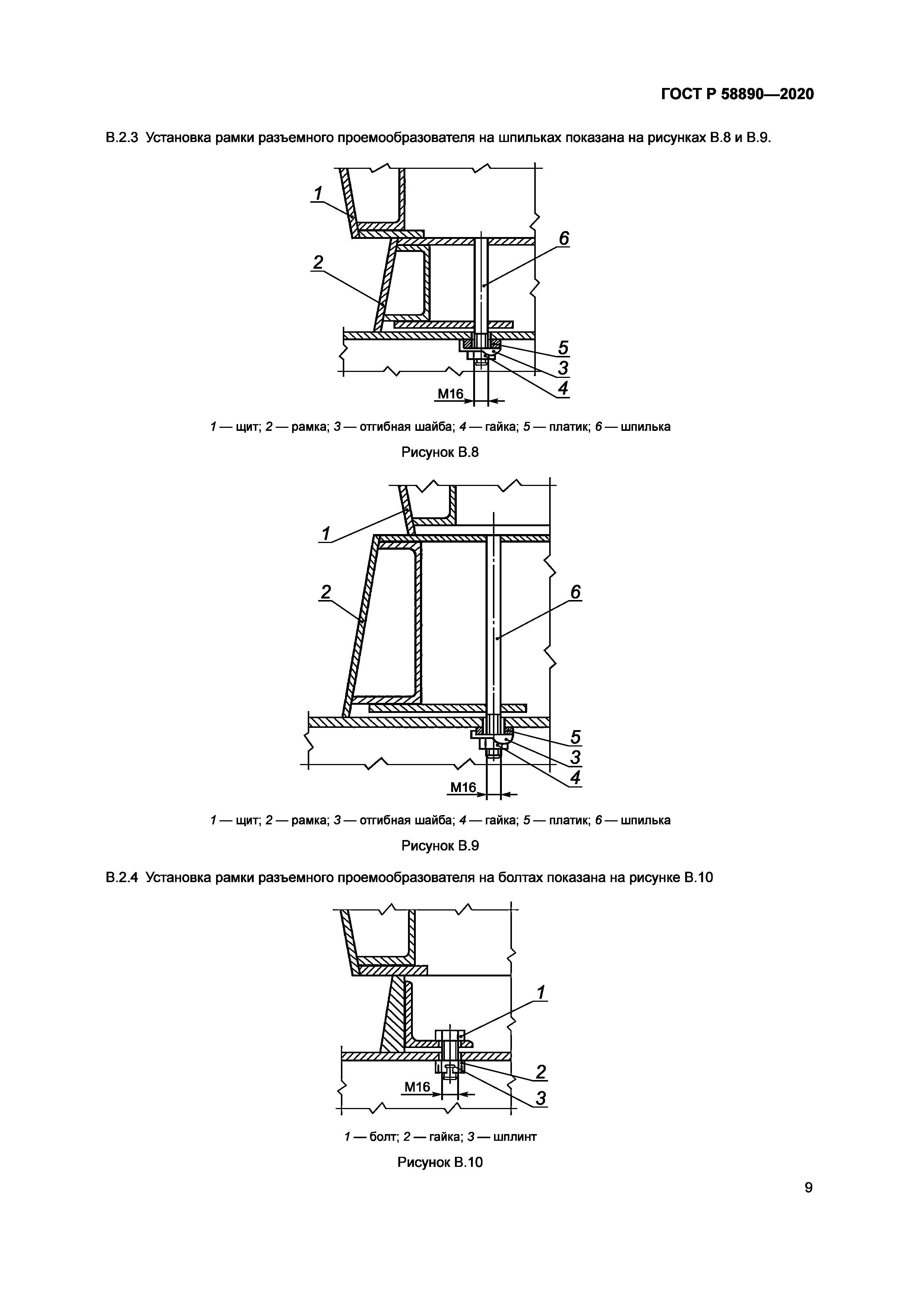 ГОСТ Р 58890—2020

В.2.3 Установка рамки разъемного проемообразователя на шпильках показана на рисунках В.8 и В.9.

1
2
6
5
3
4
М16

1 — щит; 2 — рамка; 3 — отгибная шайба; 4 — гайка; 5 — платик; 6 — шпилька

Рисунок В.8

1
2
6
5
3
4
М16

1 — щит; 2 — рамка; 3 — отгибная шайба; 4 — гайка; 5 — платик; 6 — шпилька

Рисунок В.9

В.2.4 Установка рамки разъемного проемообразователя на болтах показана на рисунке В.10

1
2
3
М16

1 — болт; 2 — гайка; 3 — шплинт

Рисунок В.10

9