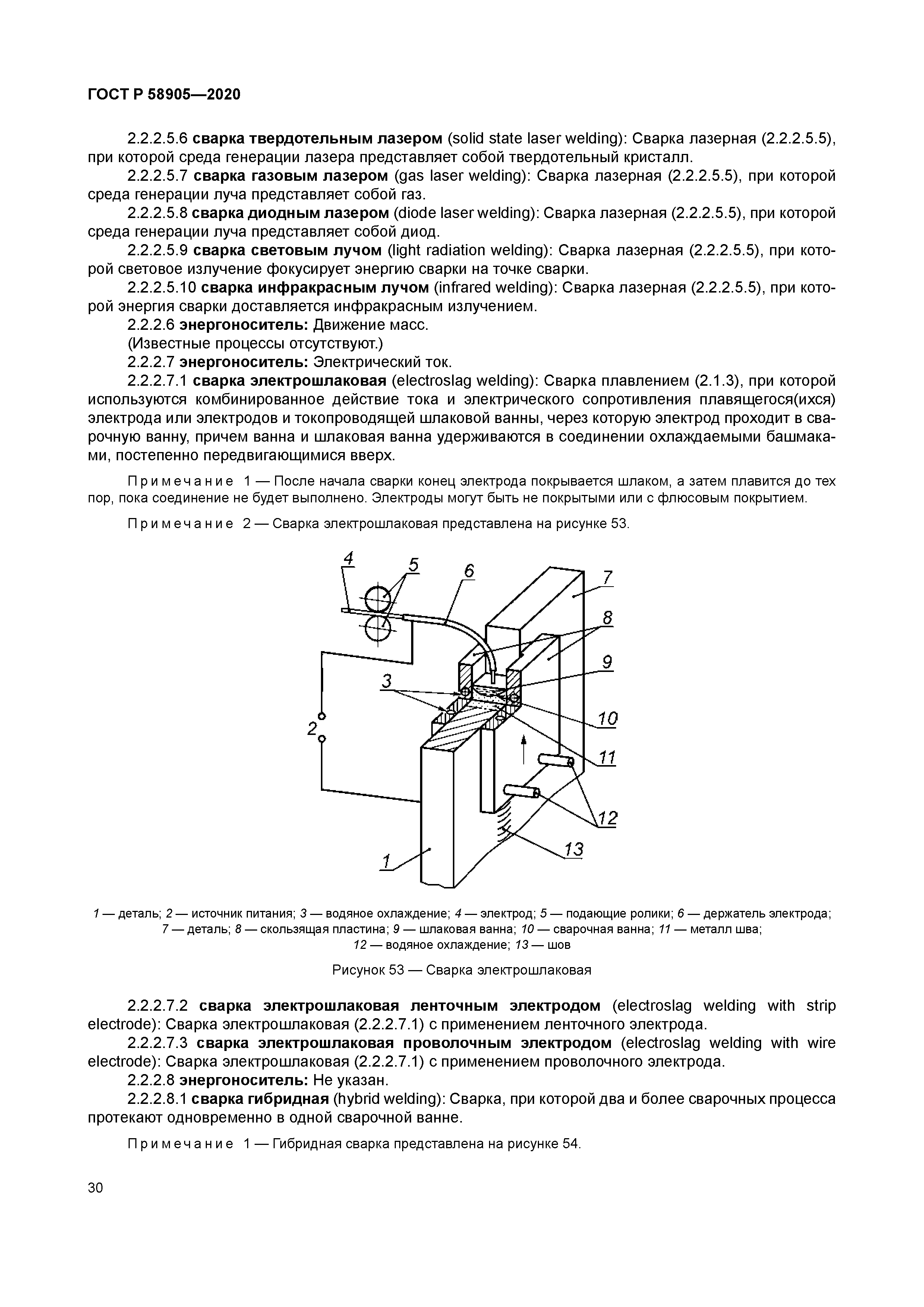 ГОСТ Р 58905—2020

2.2.2.5.6 сварка твердотельным лазером (solid state laser welding): Сварка лазерная (2.2.2.5.5), при которой среда генерации лазера представляет собой твердотельный кристалл.

2.2.2.5.7 сварка газовым лазером (gas laser welding): Сварка лазерная (2.2.2.5.5), при которой среда генерации луча представляет собой газ.

2.2.2.5.8 сварка диодным лазером (diode laser welding): Сварка лазерная (2.2.2.5.5), при которой среда генерации луча представляет собой диод.

2.2.2.5.9 сварка световым лучом (light radiation welding): Сварка лазерная (2.2.2.5.5), при которой световое излучение фокусирует энергию сварки на точке сварки.

2.2.2.5.10 сварка инфракрасным лучом (infrared welding): Сварка лазерная (2.2.2.5.5), при которой энергия сварки доставляется инфракрасным излучением.

2.2.2.6 энергоноситель: Движение масс.

(Известные процессы отсутствуют.)

2.2.2.7 энергоноситель: Электрический ток.

2.2.2.7.1 сварка электрошлаковая (electroslag welding): Сварка плавлением (2.1.3), при которой используются комбинированное действие тока и электрического сопротивления плавящегося(ихся) электрода или электродов и токопроводящей шлаковой ванны, через которую электрод проходит в сварочную ванну, причем ванна и шлаковая ванна удерживаются в соединении охлаждаемыми башмаками, постепенно передвигающимися вверх.

Примечание 1 — После начала сварки конец электрода покрывается шлаком, а затем плавится до тех пор, пока соединение не будет выполнено. Электроды могут быть не покрытыми или с флюсовым покрытием.

Примечание 2 — Сварка электрошлаковая представлена на рисунке 53.

4 5 6 7 8 9 3 10 2 11 12 13 1

1 — деталь; 2 — источник питания; 3 — водяное охлаждение; 4 — электрод; 5 — подающие ролики; 6 — держатель электрода; 7 — деталь; 8 — скользящая пластина; 9 — шлаковая ванна; 10 — сварочная ванна; 11 — металл шва; 12 — водяное охлаждение; 13 — шов

Рисунок 53 — Сварка электрошлаковая

2.2.2.7.2 сварка электрошлаковая ленточным электродом (electroslag welding with strip electrode): Сварка электрошлаковая (2.2.2.7.1) с применением ленточного электрода.

2.2.2.7.3 сварка электрошлаковая проволочным электродом (electroslag welding with wire electrode): Сварка электрошлаковая (2.2.2.7.1) с применением проволочного электрода.

2.2.2.8 энергоноситель: Не указан.

2.2.2.8.1 сварка гибридная (hybrid welding): Сварка, при которой два и более сварочных процесса протекают одновременно в одной сварочной ванне.

Примечание 1 — Гибридная сварка представлена на рисунке 54.

30