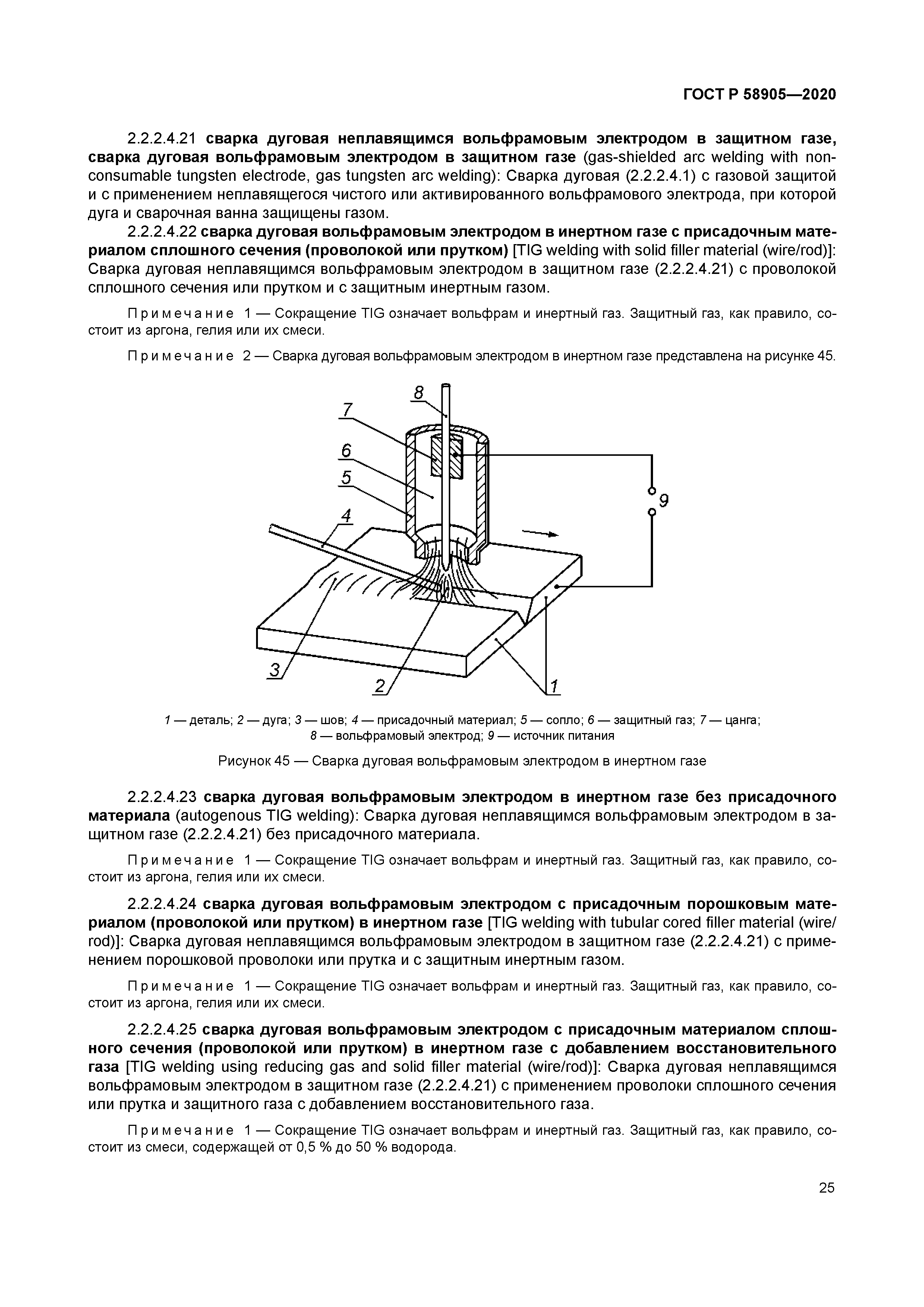 ГОСТ Р 58905—2020

2.2.2.4.21 сварка дуговая неплавящимся вольфрамовым электродом в защитном газе, сварка дуговая вольфрамовым электродом в защитном газе (gas-shielded arc welding with non-consumable tungsten electrode, gas tungsten arc welding): Сварка дуговая (2.2.2.4.1) с газовой защитой и с применением неплавящегося чистого или активированного вольфрамового электрода, при которой дуга и сварочная ванна защищены газом.

2.2.2.4.22 сварка дуговая вольфрамовым электродом в инертном газе с присадочным материалом сплошного сечения (проволокой или прутком) [TIG welding with solid filler material (wire/rod)]: Сварка дуговая неплавящимся вольфрамовым электродом в защитном газе (2.2.2.4.21) с проволокой сплошного сечения или прутком и с защитным инертным газом.

Примечание 1 — Сокращение TIG означает вольфрам и инертный газ. Защитный газ, как правило, состоит из аргона, гелия или их смеси.

Примечание 2 — Сварка дуговая вольфрамовым электродом в инертном газе представлена на рисунке 45.

8
7
6
5
4
9
3
2
1

1 — деталь; 2 — дуга; 3 — шов; 4 — присадочный материал; 5 — сопло; 6 — защитный газ; 7 — цанга; 8 — вольфрамовый электрод; 9 — источник питания

Рисунок 45 — Сварка дуговая вольфрамовым электродом в инертном газе

2.2.2.4.23 сварка дуговая вольфрамовым электродом в инертном газе без присадочного материала (autogenous TIG welding): Сварка дуговая неплавящимся вольфрамовым электродом в защитном газе (2.2.2.4.21) без присадочного материала.

Примечание 1 — Сокращение TIG означает вольфрам и инертный газ. Защитный газ, как правило, состоит из аргона, гелия или их смеси.

2.2.2.4.24 сварка дуговая вольфрамовым электродом с присадочным порошковым материалом (проволокой или прутком) в инертном газе [TIG welding with tubular cored filler material (wire/rod)]: Сварка дуговая неплавящимся вольфрамовым электродом в защитном газе (2.2.2.4.21) с применением порошковой проволоки или прутка и с защитным инертным газом.

Примечание 1 — Сокращение TIG означает вольфрам и инертный газ. Защитный газ, как правило, состоит из аргона, гелия или их смеси.

2.2.2.4.25 сварка дуговая вольфрамовым электродом с присадочным материалом сплошного сечения (проволокой или прутком) в инертном газе с добавлением восстановительного газа [TIG welding using reducing gas and solid filler material (wire/rod)]: Сварка дуговая неплавящимся вольфрамовым электродом в защитном газе (2.2.2.4.21) с применением проволоки сплошного сечения или прутка и защитного газа с добавлением восстановительного газа.

Примечание 1 — Сокращение TIG означает вольфрам и инертный газ. Защитный газ, как правило, состоит из смеси, содержащей от 0,5 % до 50 % водорода.

25