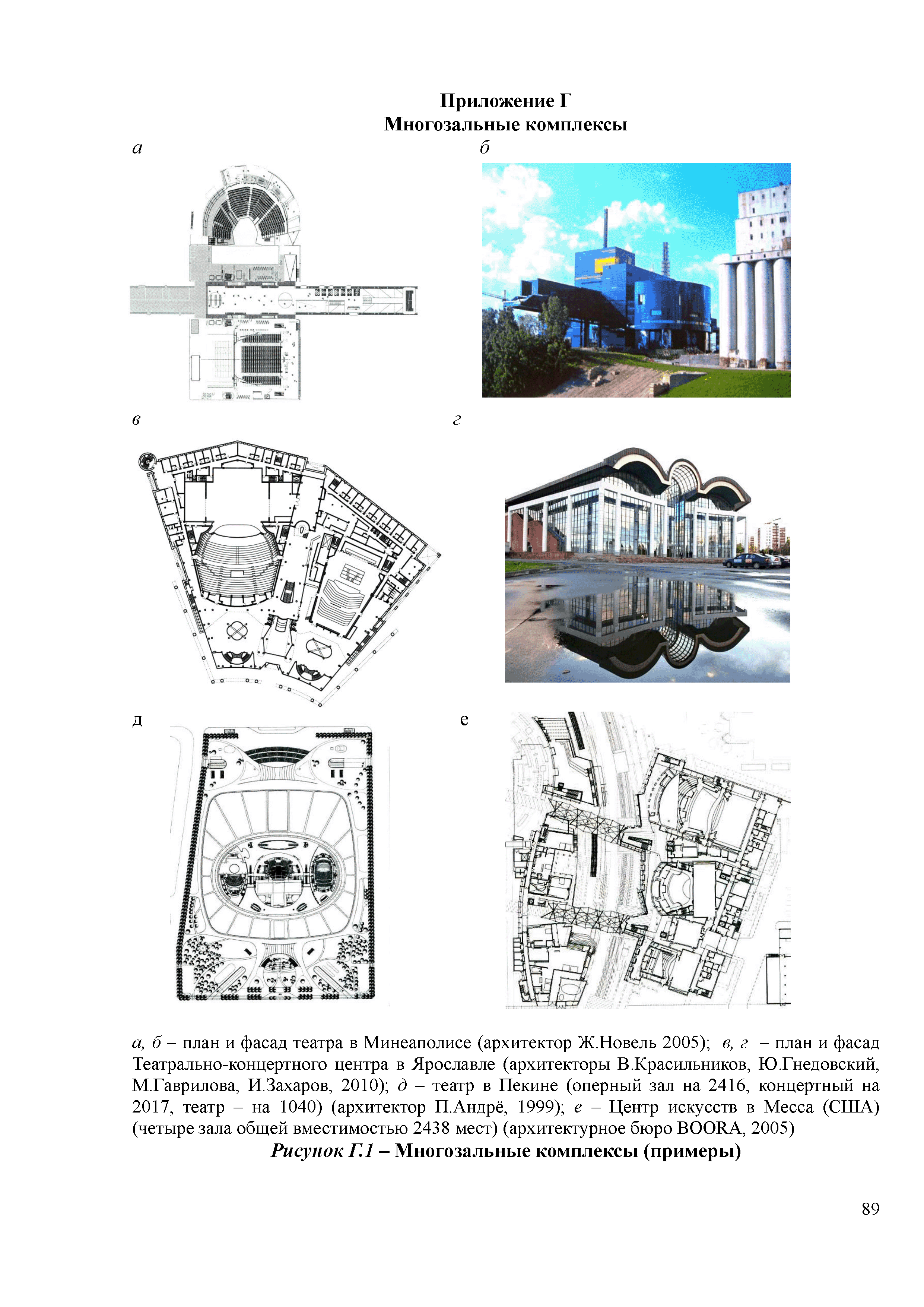 Приложение Г
Многозальные комплексы

а

б

в

г

д

е

а, б – план и фасад театра в Минеаполисе (архитектор Ж.Новель 2005); в, г – план и фасад Театрально-концертного центра в Ярославле (архитекторы В.Красильников, Ю.Гнедовский, М.Гаврилова, И.Захаров, 2010); д – театр в Пекине (оперный зал на 2416, концертный на 2017, театр – на 1040) (архитектор П.Андрё, 1999); е – Центр искусств в Месса (США) (четыре зала общей вместимостью 2438 мест) (архитектурное бюро BOORA, 2005)

Рисунок Г.1 – Многозальные комплексы (примеры)

89