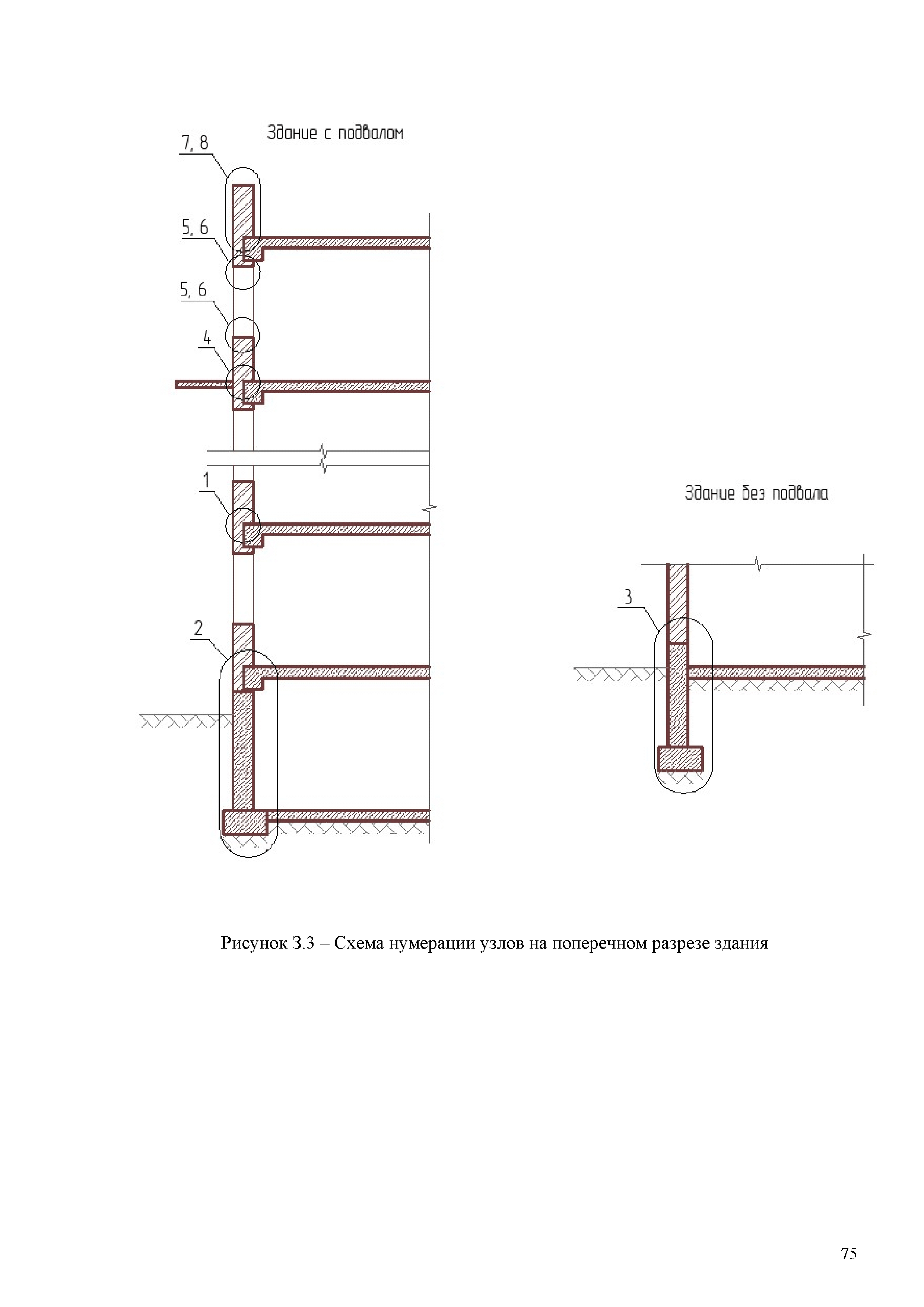 Здание с подвалом

7, 8

5, 6

5, 6

4

1

2

Здание без подвала

3

Рисунок З.3 – Схема нумерации узлов на поперечном разрезе здания

75