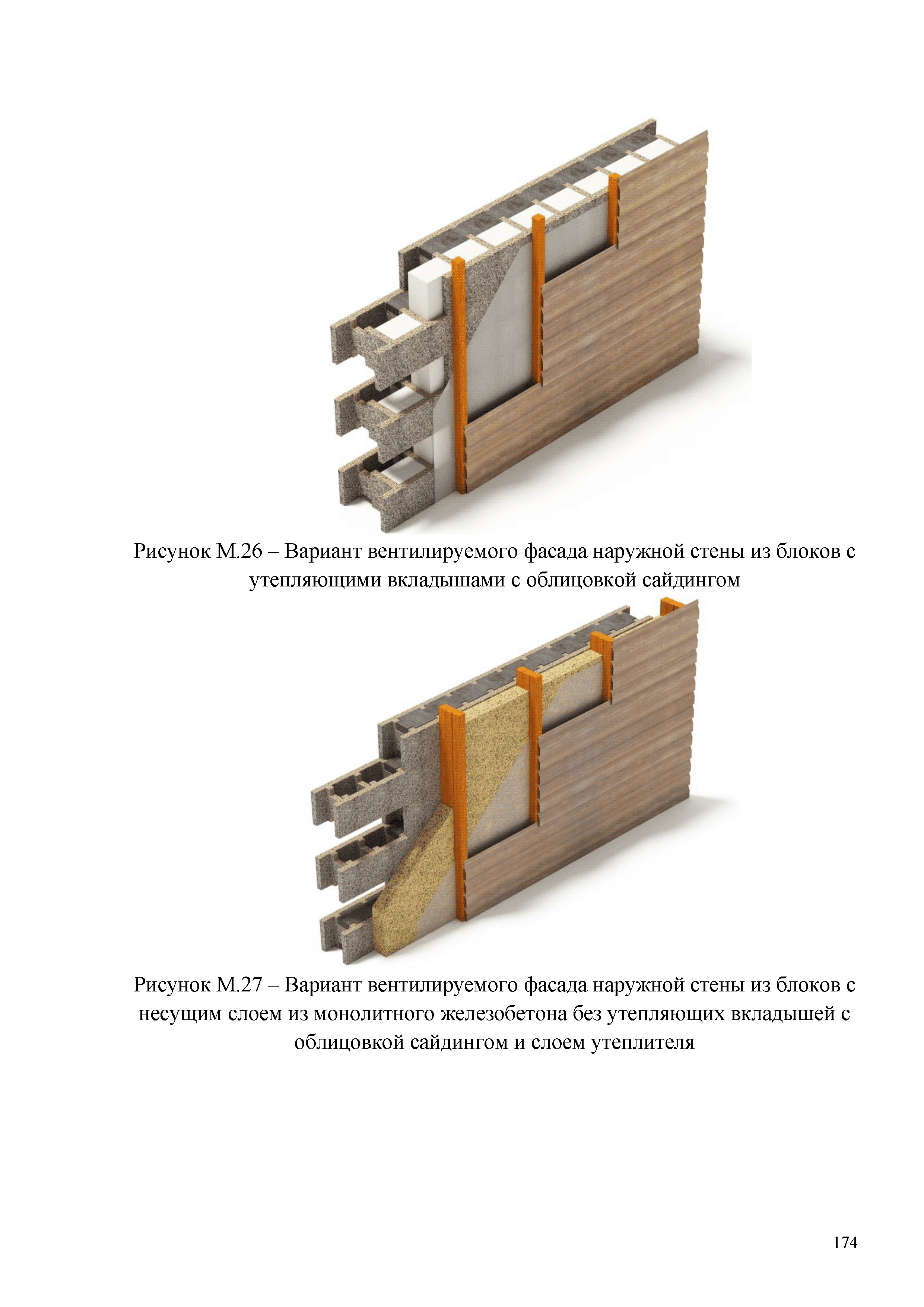 Рисунок М.26 – Вариант вентилируемого фасада наружной стены из блоков с утепляющими вкладышами с облицовкой сайдингом

Рисунок М.27 – Вариант вентилируемого фасада наружной стены из блоков с несущим слоем из монолитного железобетона без утепляющих вкладышей с облицовкой сайдингом и слоем утеплителя

174