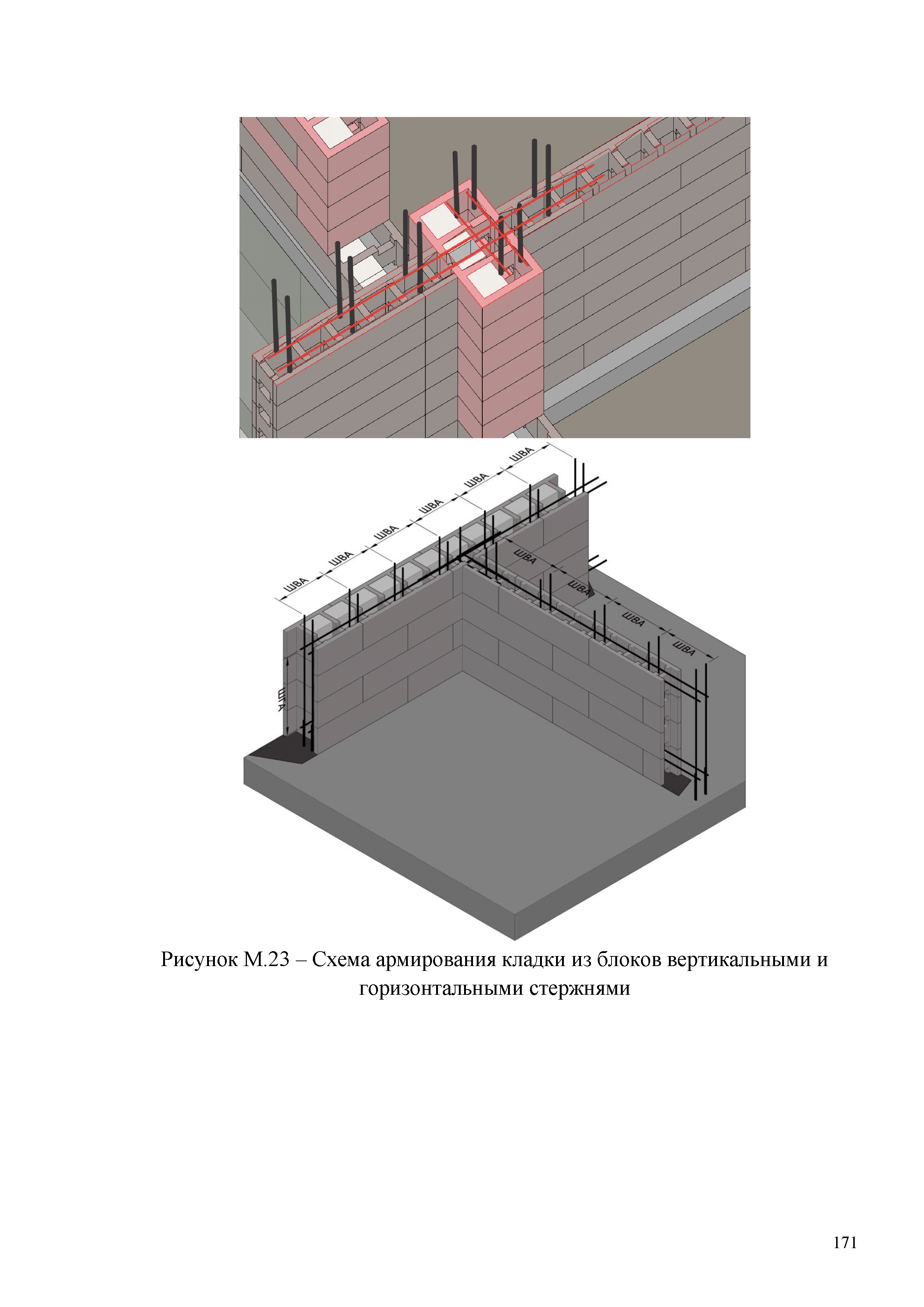 ШВА

ШВА

ШВА

ШВА

ШВА

ШВА

ШВА

ШВА

ШВА

ШВА

ШГА

Рисунок М.23 – Схема армирования кладки из блоков вертикальными и горизонтальными стержнями

171