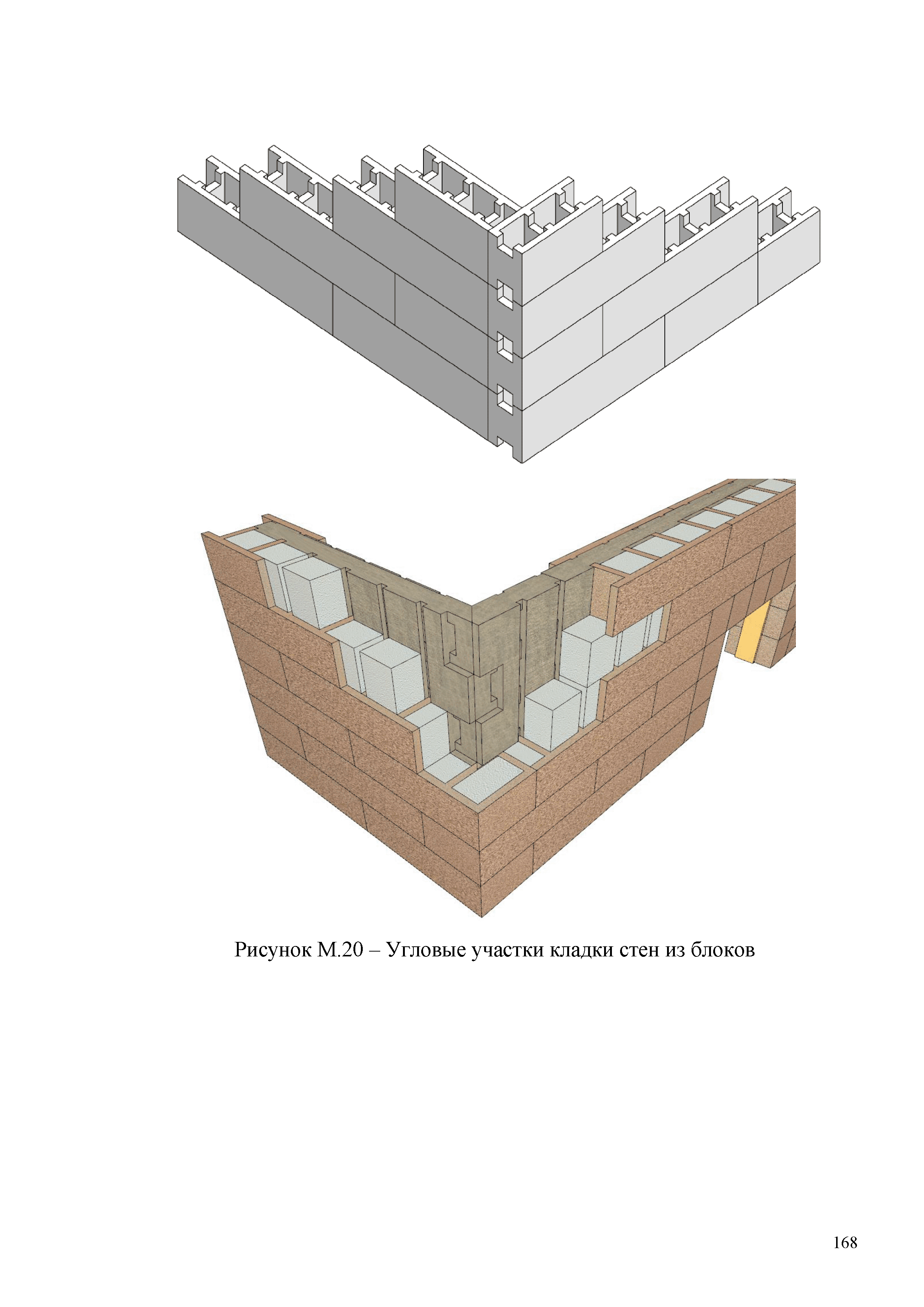 Рисунок М.20 – Угловые участки кладки стен из блоков

168