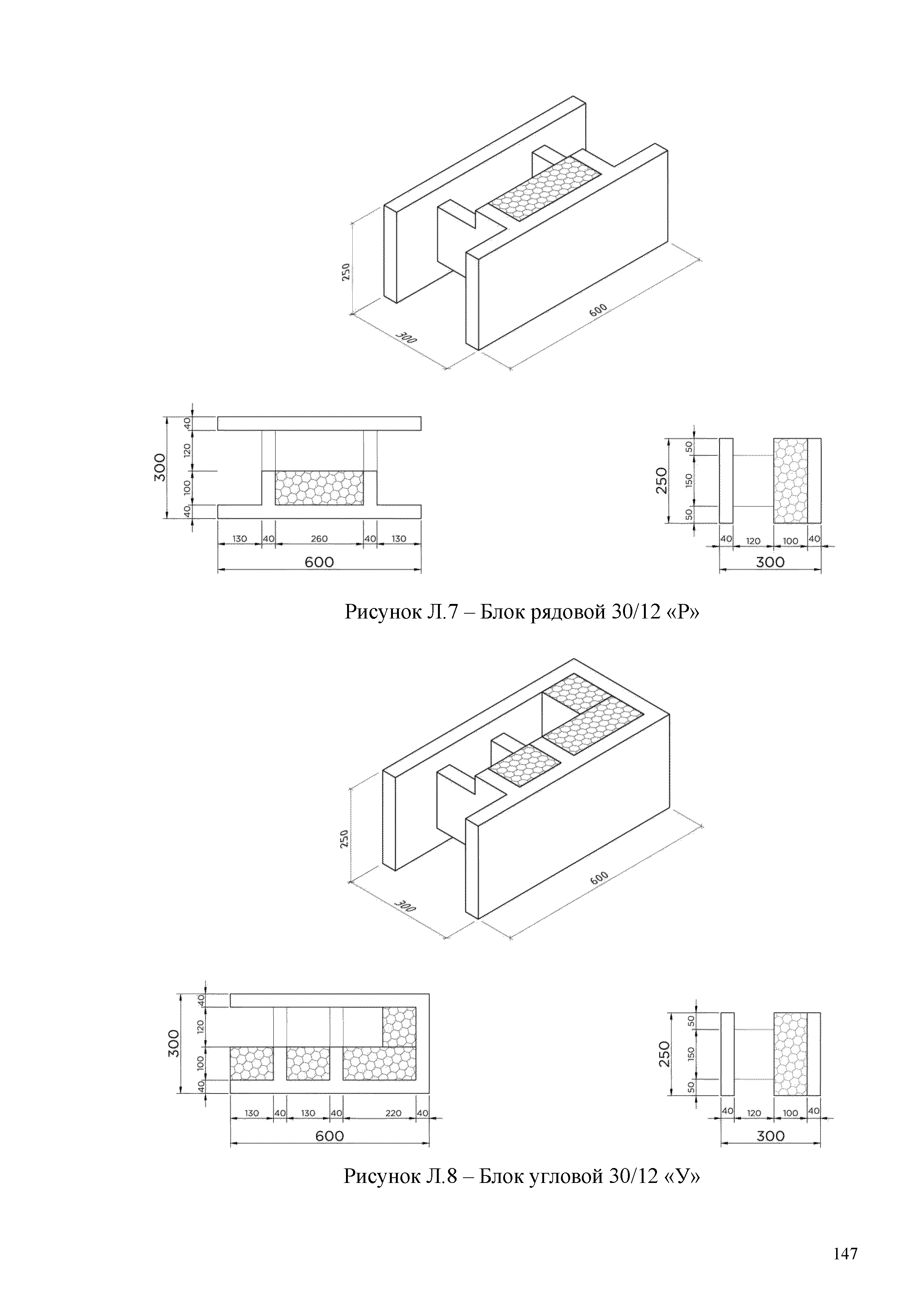 250
300
600

300
40
120
100
40
130
40
260
40
130
600

250
50
150
50
40
120
100
40
300

Рисунок Л.7 – Блок рядовой 30/12 «Р»

250
300
600

300
40
120
100
40
130
40
130
40
220
40
600

250
50
150
50
40
120
100
40
300

Рисунок Л.8 – Блок угловой 30/12 «У»

147