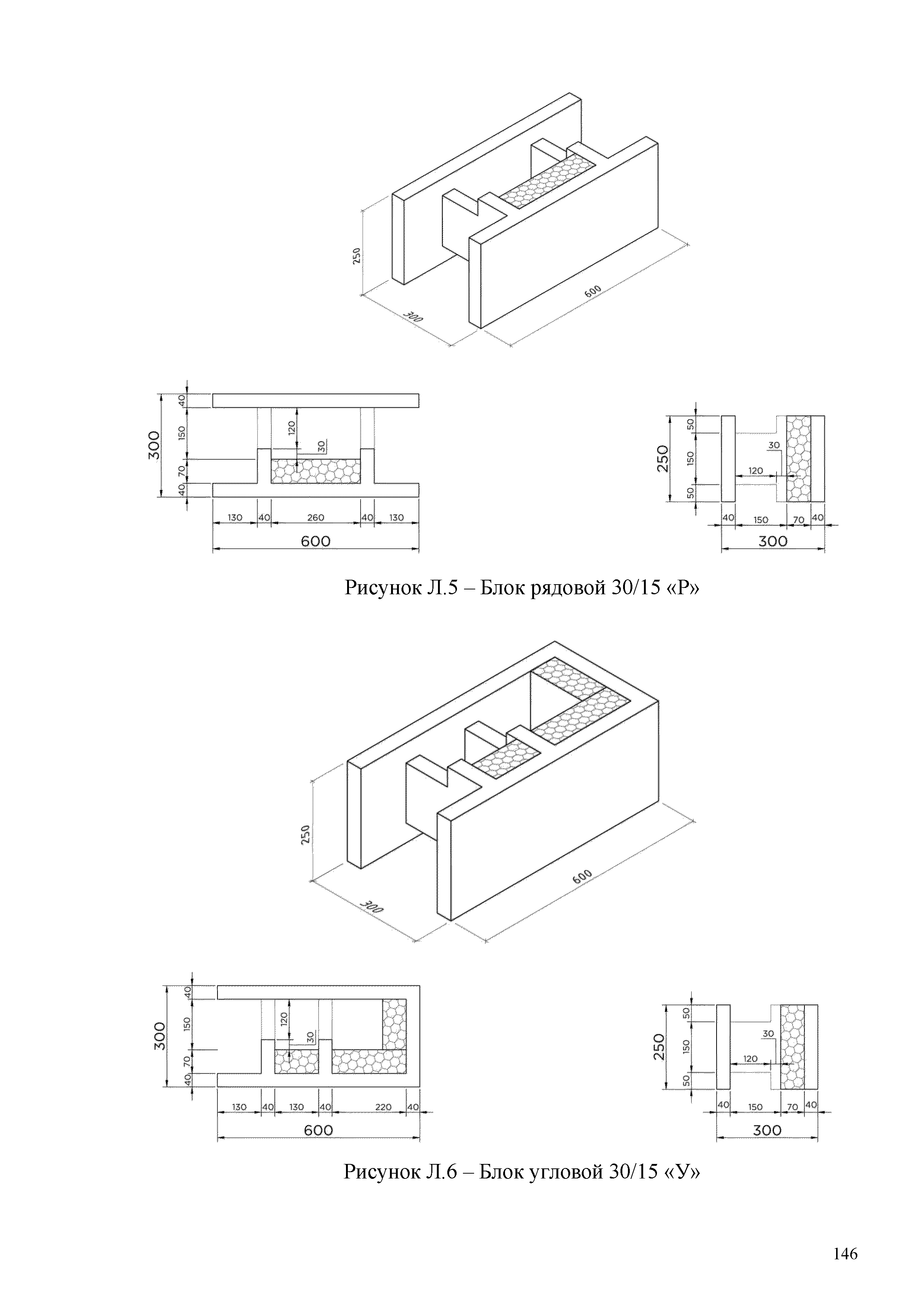 250

300

600

300

40

150

70

40

120

30

130

40

260

40

130

600

250

50

150

50

30

120

40

150

70

40

300

Рисунок Л.5 – Блок рядовой 30/15 «Р»

250

300

600

300

40

150

70

40

120

30

130

40

130

40

220

40

600

250

50

150

50

30

120

40

150

70

40

300

Рисунок Л.6 – Блок угловой 30/15 «У»

146