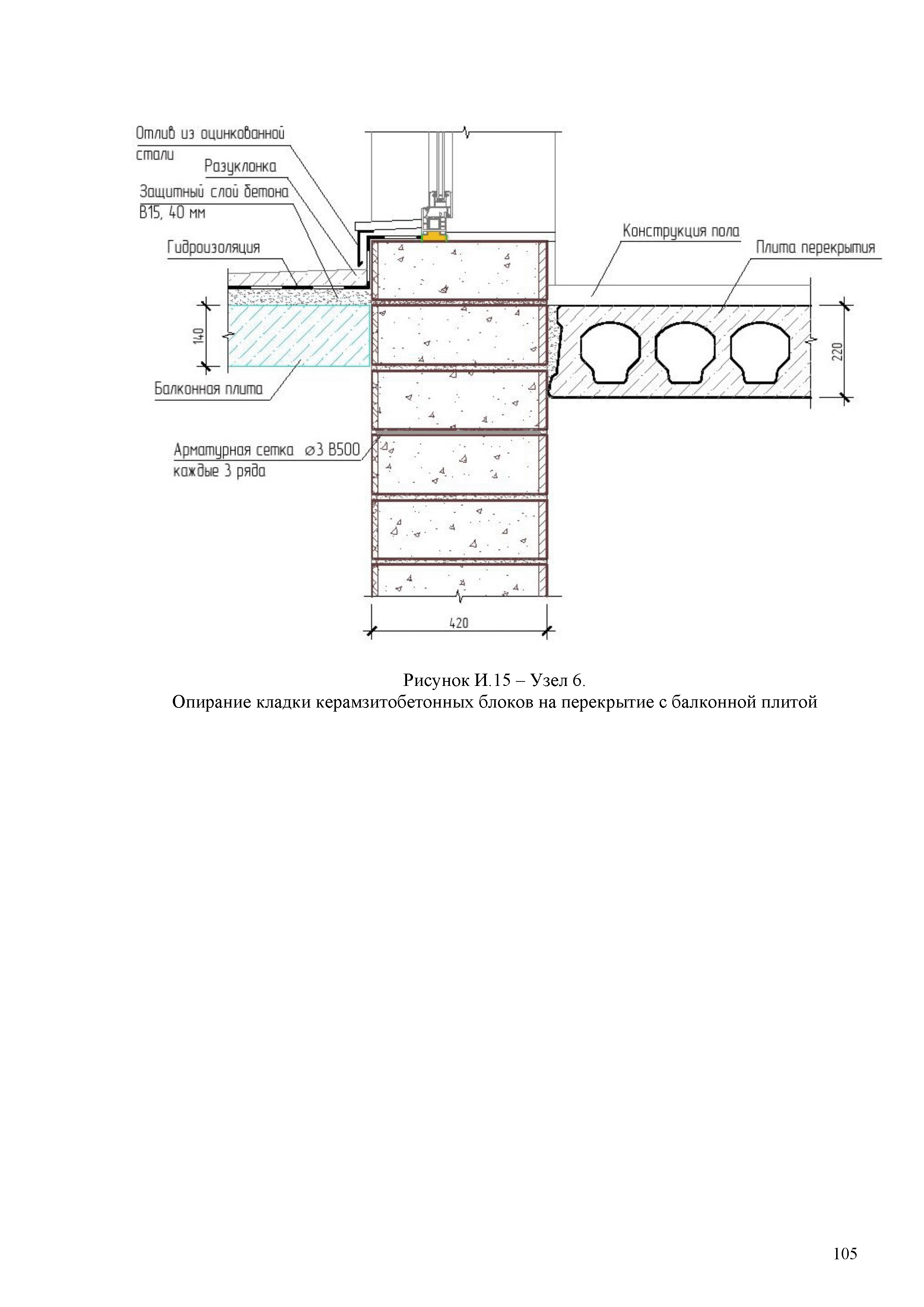 Отлив из оцинкованной стали

Разуклонка

Защитный слой бетона В15, 40 мм

Гидроизоляция

Конструкция пола

Плита перекрытия

140

220

Балконная плита

Арматурная сетка ⌀3 В500 каждые 3 ряда

420

Рисунок И.15 – Узел 6.
Опирание кладки керамзитобетонных блоков на перекрытие с балконной плитой

105