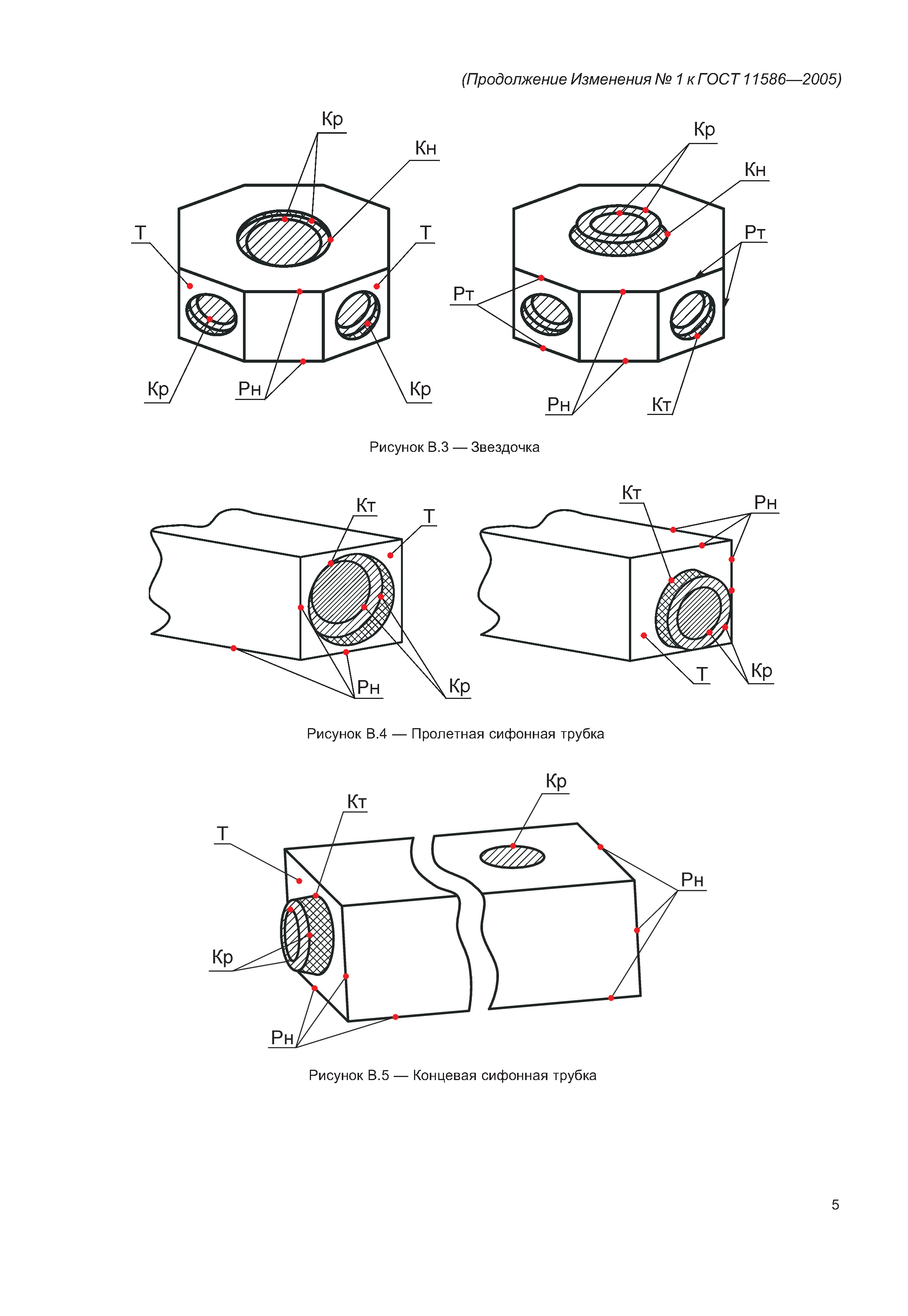 (Продолжение Изменения № 1 к ГОСТ 11586—2005)

Кр
Кн
Т
Т
Кр
Рн
Кр

Кр
Кн
Рт
Рт
Рн
Кт

Рисунок В.3 — Звездочка

Кт
Т
Рн
Кр

Кт
Рн
Т
Кр

Рисунок В.4 — Пролетная сифонная трубка

Кр
Кт
Т
Рн
Кр
Рн

Рисунок В.5 — Концевая сифонная трубка

5