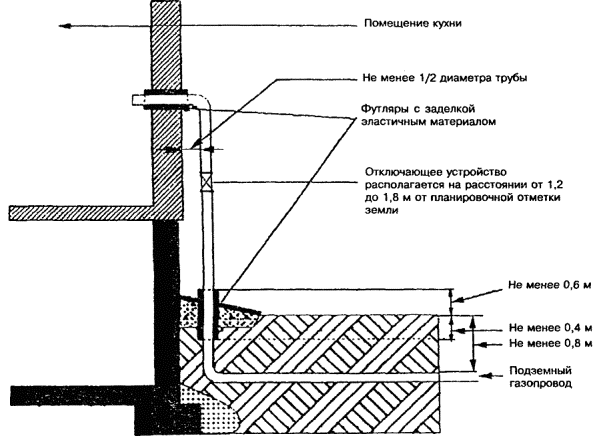 Помещение кухни

Не менее 1/2 диаметра трубы

Футляры с заделкой эластичным материалом

Отключающее устройство располагается на расстоянии от 1,2 до 1,8 м от планировочной отметки земли

Не менее 0,6 м

Не менее 0,4 м

Не менее 0,8 м

Подземный газопровод