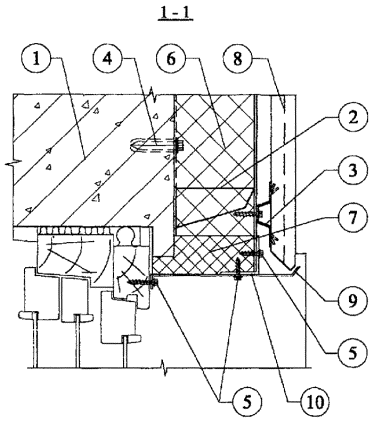 1 - 1

1
4
6
8
2
3
7
9
5
5
10