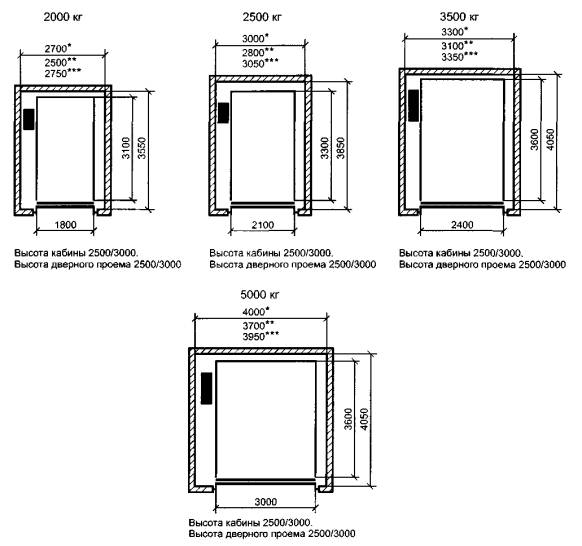 2000 кг

2700*
2500**
2750***

3100
3550

1800

Высота кабины 2500/3000.
Высота дверного проема 2500/3000

2500 кг

3000*
2800**
3050***

3300
3850

2100

Высота кабины 2500/3000.
Высота дверного проема 2500/3000

3500 кг

3300*
3100**
3350***

3600
4050

2400

Высота кабины 2500/3000.
Высота дверного проема 2500/3000

5000 кг

4000*
3700**
3950***

3600
4050

3000

Высота кабины 2500/3000.
Высота дверного проема 2500/3000