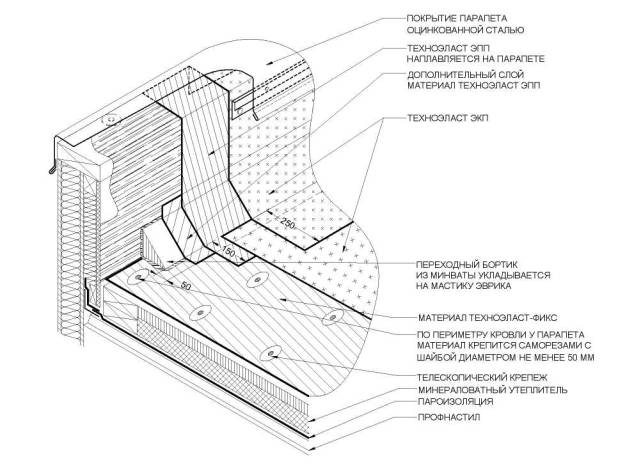 ПОКРЫТИЕ ПАРАПЕТА
ОЦИНКОВАННОЙ СТАЛЬЮ

ТЕХНОЭЛАСТ ЭПП
НАПЛАВЛЯЕТСЯ НА ПАРАПЕТЕ

ДОПОЛНИТЕЛЬНЫЙ СЛОЙ
МАТЕРИАЛ ТЕХНОЭЛАСТ ЭПП

ТЕХНОЭЛАСТ ЭКП

250

150

50

ПЕРЕХОДНЫЙ БОРТИК
ИЗ МИНВАТЫ УКЛАДЫВАЕТСЯ
НА МАСТИКУ ЭВРИКА

МАТЕРИАЛ ТЕХНОЭЛАСТ-ФИКС

ПО ПЕРИМЕТРУ КРОВЛИ У ПАРАПЕТА
МАТЕРИАЛ КРЕПИТСЯ САМОРЕЗАМИ С
ШАЙБОЙ ДИАМЕТРОМ НЕ МЕНЕЕ 50 ММ

ТЕЛЕСКОПИЧЕСКИЙ КРЕПЕЖ

МИНЕРАЛОВАТНЫЙ УТЕПЛИТЕЛЬ

ПАРОИЗОЛЯЦИЯ

ПРОФНАСТИЛ