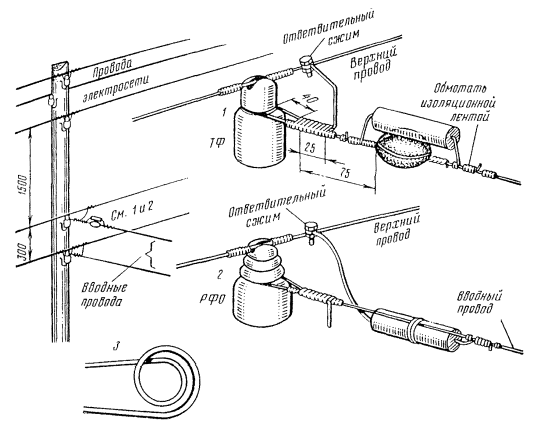 Провода
электросети
1500
300
См. 1 и 2
Вводные провода
Ответвительный сжим
Верхний провод
1
ТФ
40
25
75
Обмотать изоляционной лентой
Ответвительный сжим
Верхний провод
2
РФО
Вводный провод
3