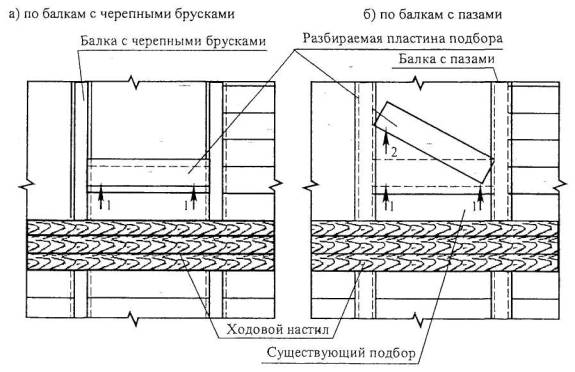 а) по балкам с черепными брусками

б) по балкам с пазами

Балка с черепными брусками

Разбираемая пластина подбора

Балка с пазами

1

1

2

1

1

Ходовой настил

Существующий подбор