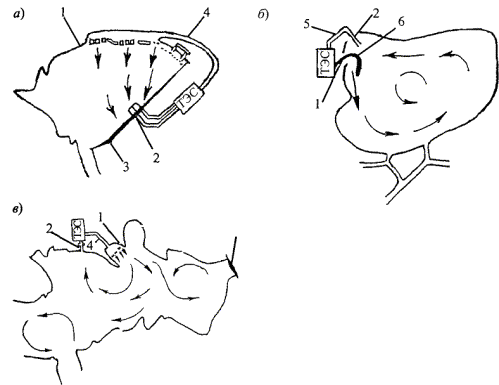 а)
1
4
ТЭС
2
3
б)
5
2
6
ТЭС
1
в)
2
ТЭС
1
4