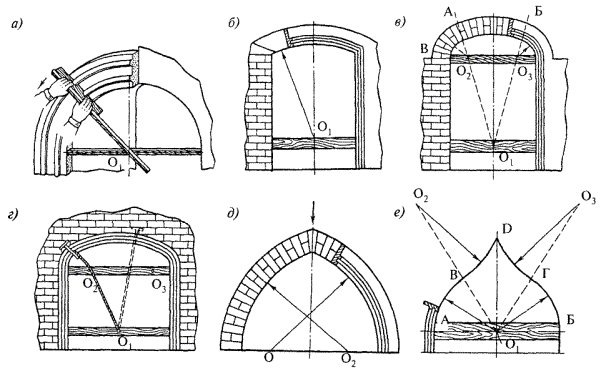 а)

$O_1$

б)

$O_1$

в)

$A_1$

Б

В

$O_2$

$O_3$

$O_1$

г)

$O_2$

$O_3$

$O_1$

д)

O

$O_2$

е)

$O_2$

$O_3$

D

В

Г

А

Б

$O_1$