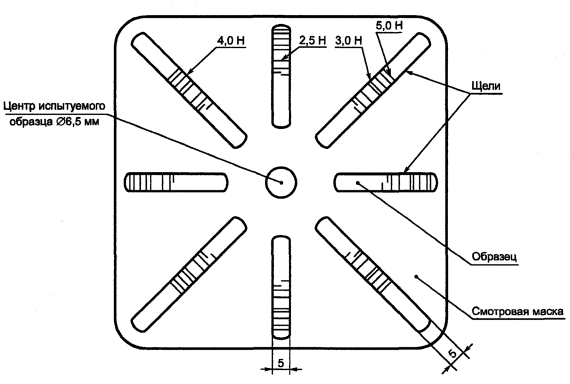 4,0 Н
2,5 Н
3,0 Н
5,0 Н
Щели
Центр испытуемого образца ∅6,5 мм
Образец
Смотровая маска
5
5