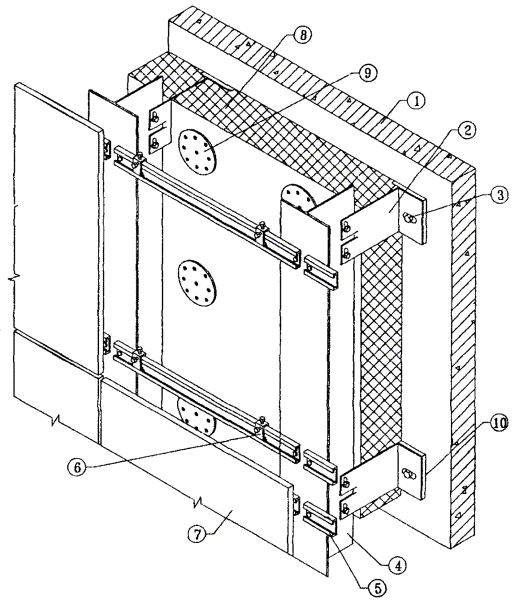 8
9
1
2
3
10
6
7
4
5