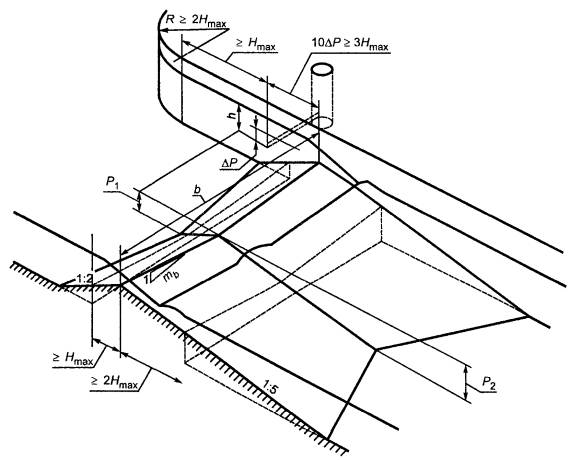 $R \geq 2H_{max}$

$\geq H_{max}$

$10\Delta P \geq 3H_{max}$

$h$

$\Delta P$

$P_1$

$b$

1:2

1

$m_b$

$\geq H_{max}$

$\geq 2H_{max}$

1:5

$P_2$