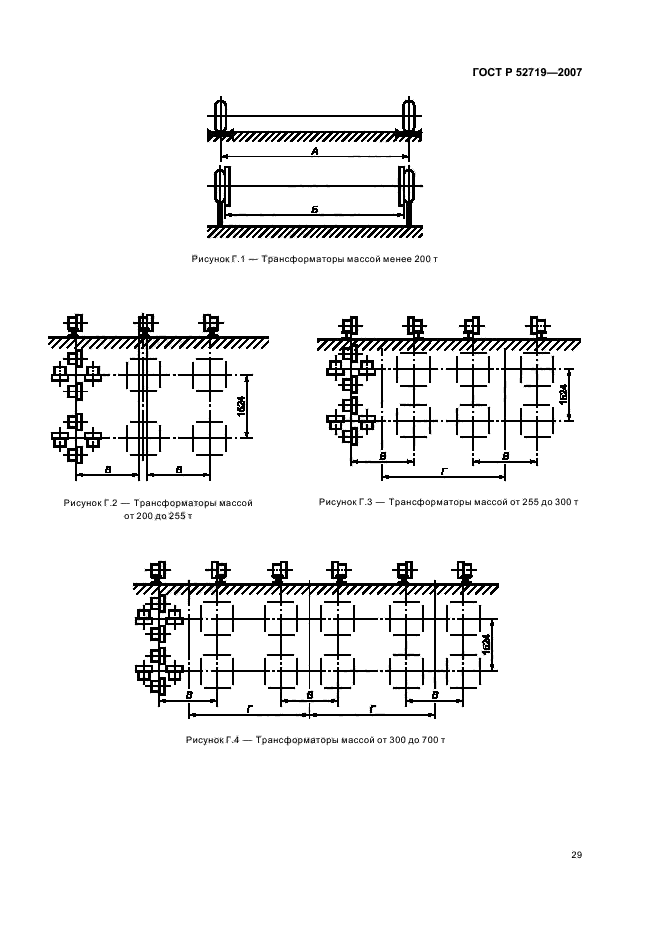 ГОСТ Р 52719—2007

А

Б

Рисунок Г.1 — Трансформаторы массой менее 200 т

1524

В

В

Рисунок Г.2 — Трансформаторы массой от 200 до 255 т

1524

В

В

Г

Рисунок Г.3 — Трансформаторы массой от 255 до 300 т

1524

В

Г

В

Г

В

Рисунок Г.4 — Трансформаторы массой от 300 до 700 т

29