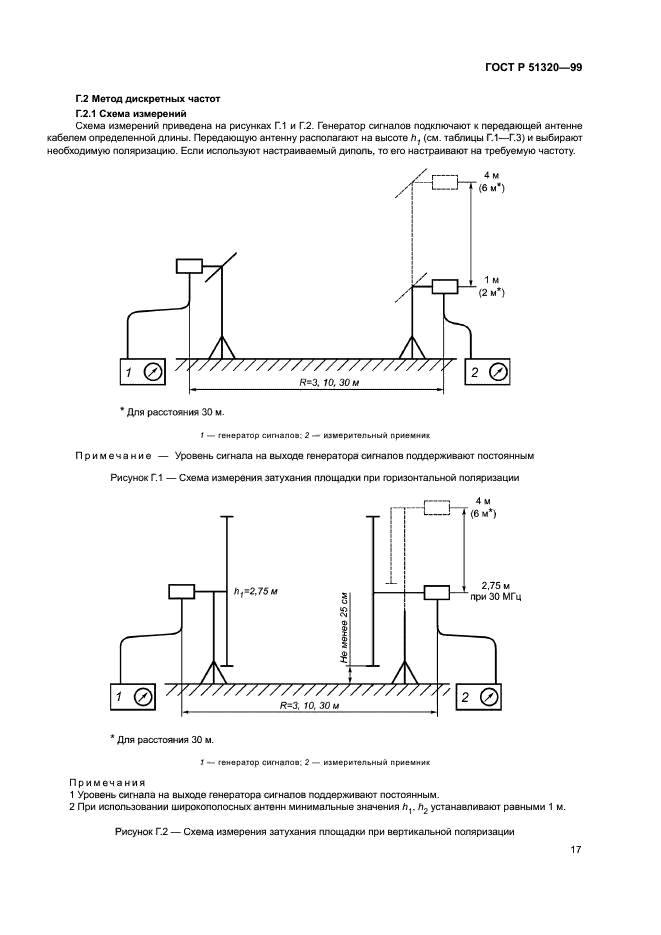 ГОСТ Р 51320—99

Г.2 Метод дискретных частот

Г.2.1 Схема измерений

Схема измерений приведена на рисунках Г.1 и Г.2. Генератор сигналов подключают к передающей антенне кабелем определенной длины. Передающую антенну располагают на высоте $h_1$ (см. таблицы Г.1—Г.3) и выбирают необходимую поляризацию. Если используют настраиваемый диполь, то его настраивают на требуемую частоту.

4 м
(6 м*)

1 м
(2 м*)

1

2

R=3, 10, 30 м

* Для расстояния 30 м.

1 — генератор сигналов; 2 — измерительный приемник

Примечание — Уровень сигнала на выходе генератора сигналов поддерживают постоянным

Рисунок Г.1 — Схема измерения затухания площадки при горизонтальной поляризации

4 м
(6 м*)

$h_1$=2,75 м

2,75 м
при 30 МГц

Не менее 25 см

1

2

R=3, 10, 30 м

* Для расстояния 30 м.

1 — генератор сигналов; 2 — измерительный приемник

Примечания

1 Уровень сигнала на выходе генератора сигналов поддерживают постоянным.

2 При использовании широкополосных антенн минимальные значения $h_1$, $h_2$ устанавливают равными 1 м.

Рисунок Г.2 — Схема измерения затухания площадки при вертикальной поляризации

17