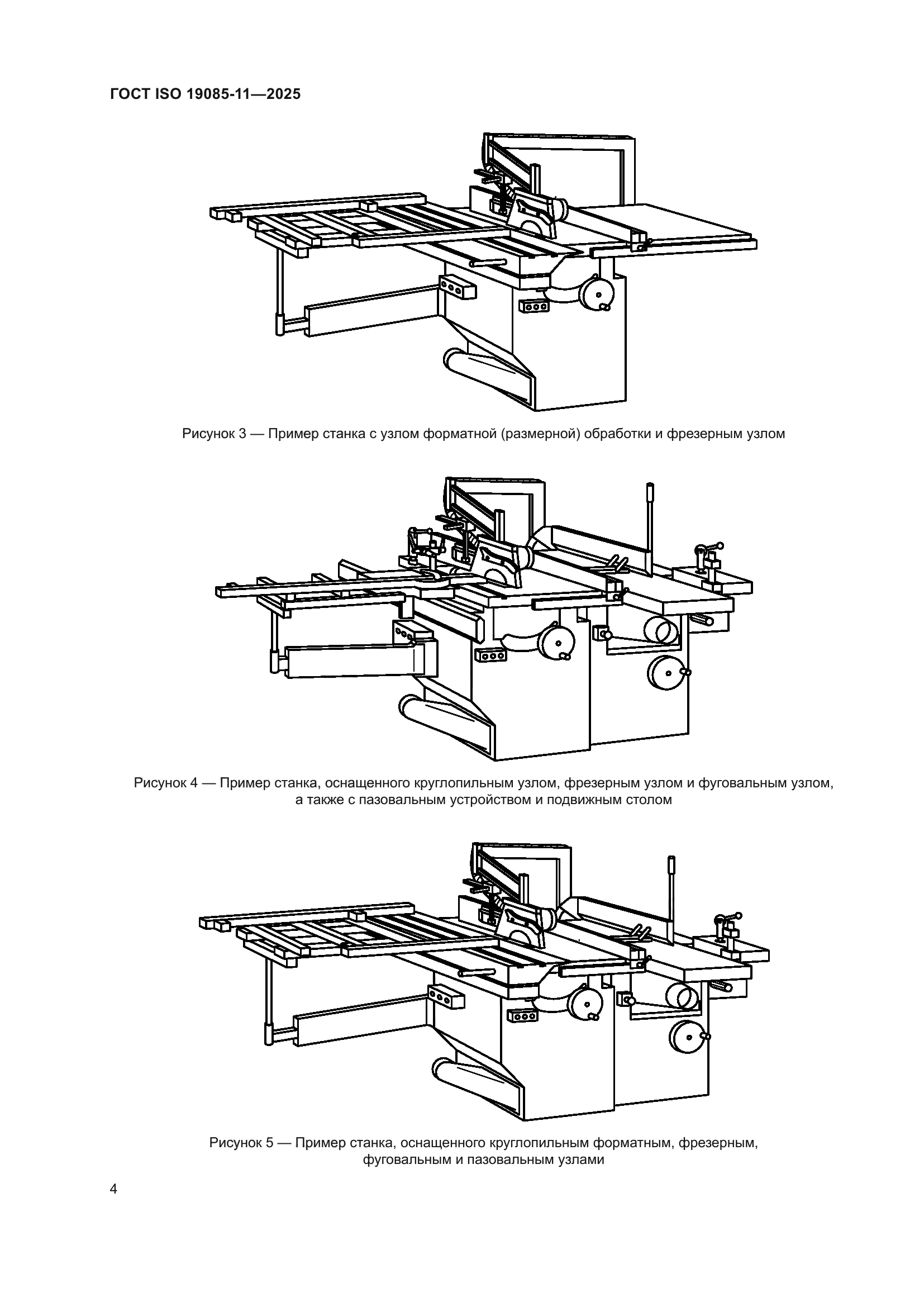 ГОСТ ISO 19085-11—2025

Рисунок 3 — Пример станка с узлом форматной (размерной) обработки и фрезерным узлом

Рисунок 4 — Пример станка, оснащенного круглопильным узлом, фрезерным узлом и фуговальным узлом, а также с пазовальным устройством и подвижным столом

Рисунок 5 — Пример станка, оснащенного круглопильным форматным, фрезерным, фуговальным и пазовальным узлами

4