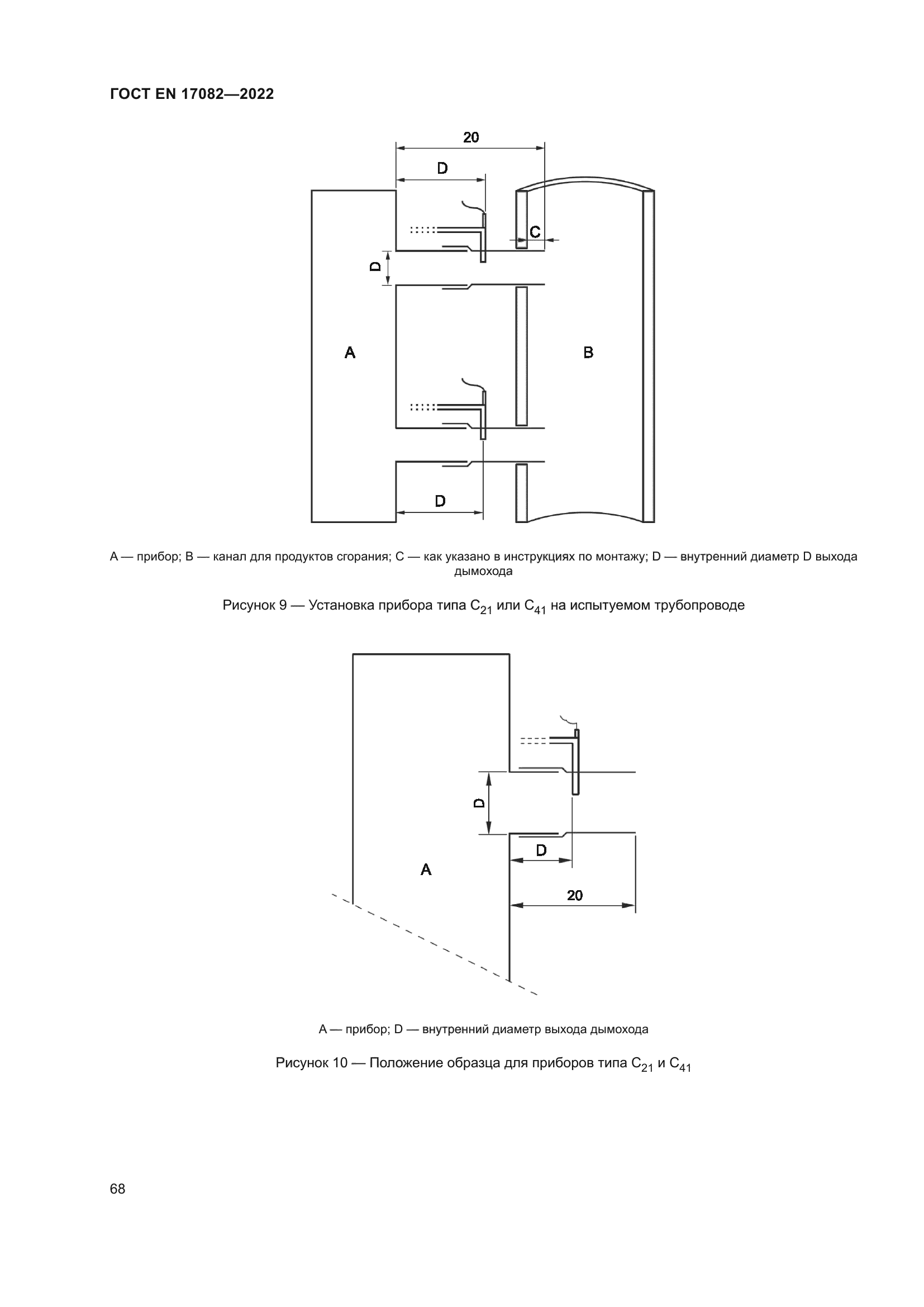 ГОСТ EN 17082—2022

20

D

C

D

A

B

D

A — прибор; B — канал для продуктов сгорания; C — как указано в инструкциях по монтажу; D — внутренний диаметр D выхода дымохода

Рисунок 9 — Установка прибора типа $C_{21}$ или $C_{41}$ на испытуемом трубопроводе

D

D

A

20

A — прибор; D — внутренний диаметр выхода дымохода

Рисунок 10 — Положение образца для приборов типа $C_{21}$ и $C_{41}$

68