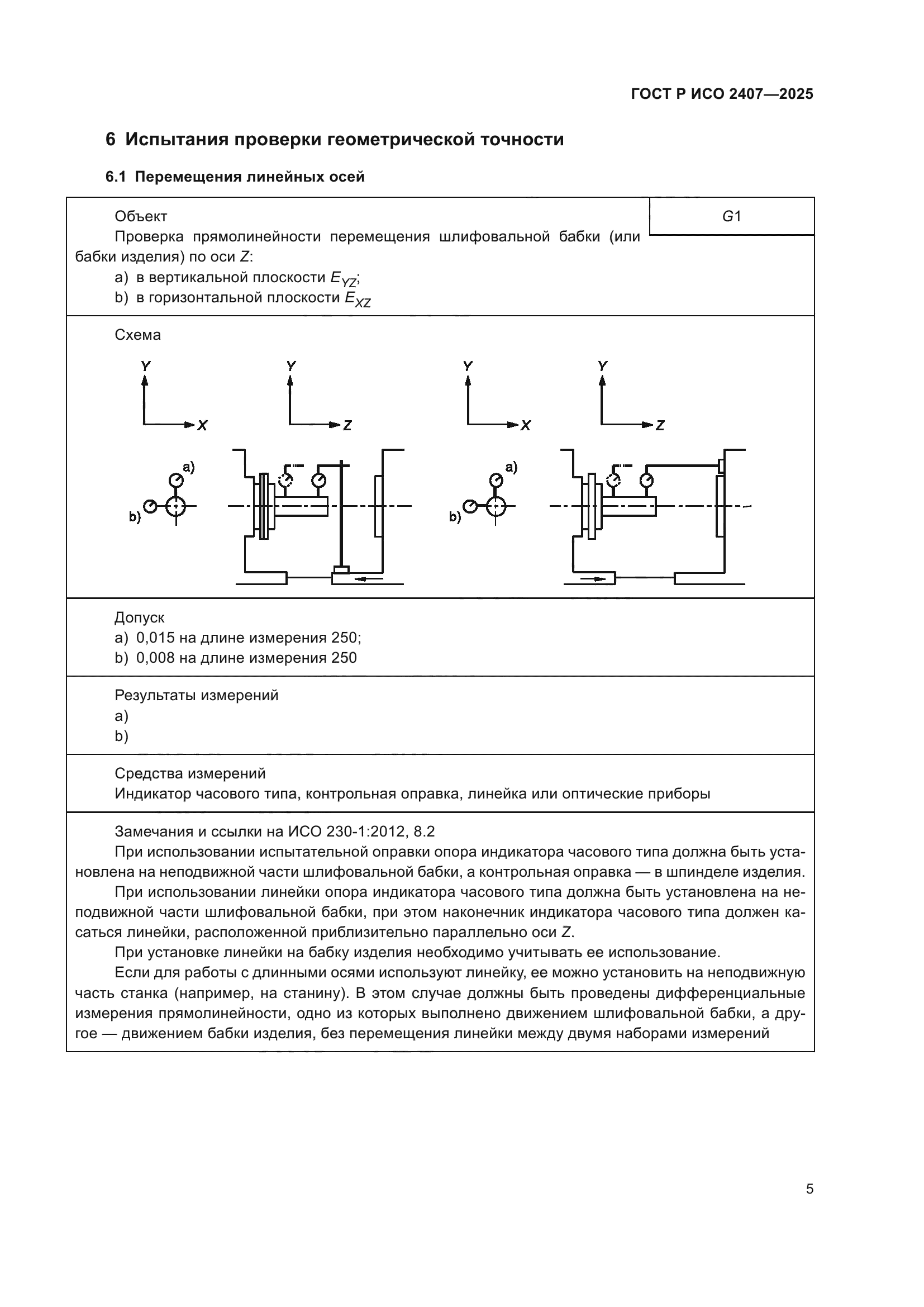 ГОСТ Р ИСО 2407—2025

6 Испытания проверки геометрической точности

6.1 Перемещения линейных осей

Объект

G1

Проверка прямолинейности перемещения шлифовальной бабки (или бабки изделия) по оси Z:
a) в вертикальной плоскости $E_{YZ}$;
b) в горизонтальной плоскости $E_{XZ}$

Схема

Y X Y Z Y X Y Z

a) b) a) b)

Допуск
a) 0,015 на длине измерения 250;
b) 0,008 на длине измерения 250

Результаты измерений
a)
b)

Средства измерений
Индикатор часового типа, контрольная оправка, линейка или оптические приборы

Замечания и ссылки на ИСО 230-1:2012, 8.2
При использовании испытательной оправки опора индикатора часового типа должна быть установлена на неподвижной части шлифовальной бабки, а контрольная оправка — в шпинделе изделия.
При использовании линейки опора индикатора часового типа должна быть установлена на неподвижной части шлифовальной бабки, при этом наконечник индикатора часового типа должен касаться линейки, расположенной приблизительно параллельно оси Z.
При установке линейки на бабку изделия необходимо учитывать ее использование.
Если для работы с длинными осями используют линейку, ее можно установить на неподвижную часть станка (например, на станину). В этом случае должны быть проведены дифференциальные измерения прямолинейности, одно из которых выполнено движением шлифовальной бабки, а другое — движением бабки изделия, без перемещения линейки между двумя наборами измерений

5