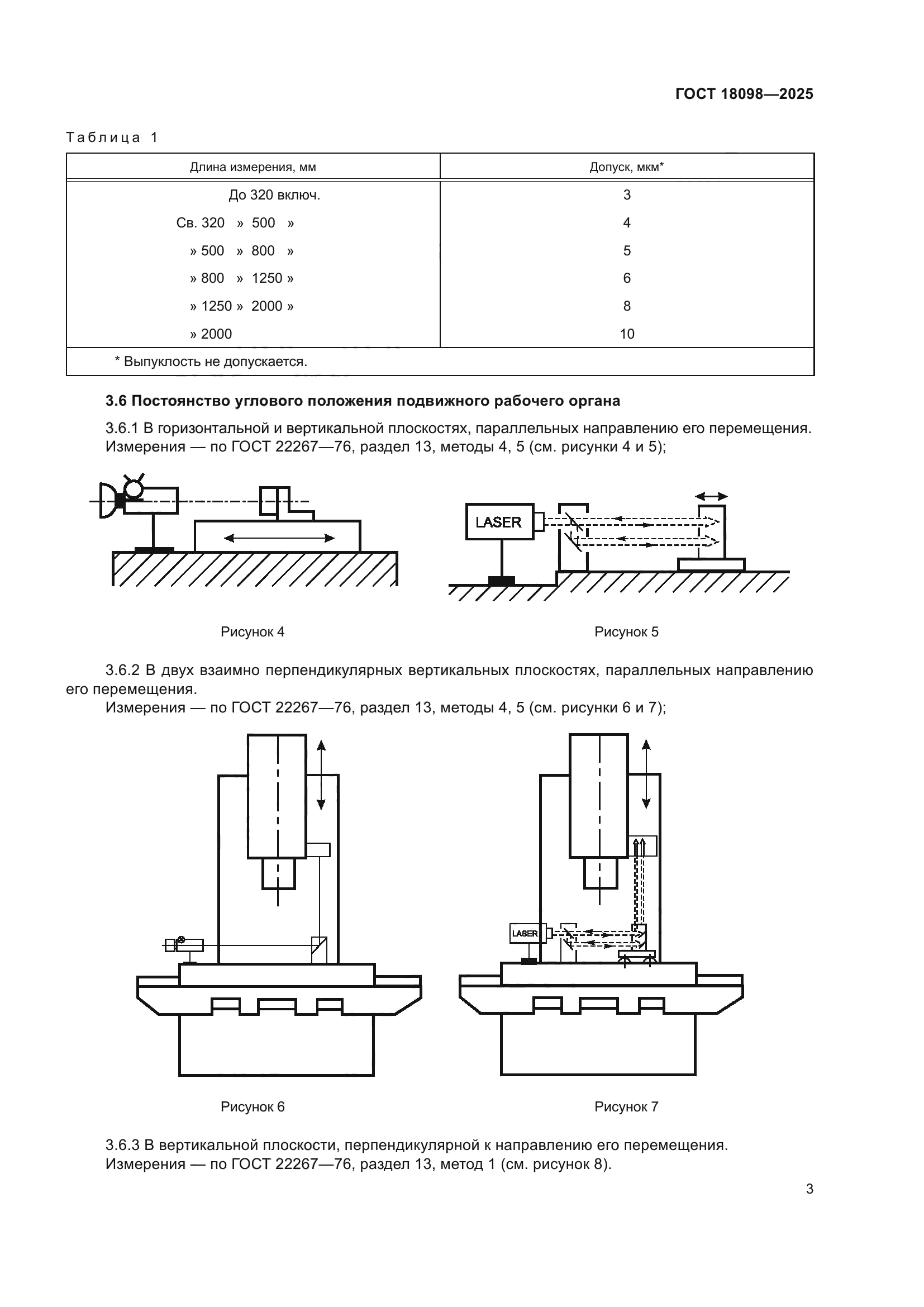 ГОСТ 18098—2025

Таблица 1

| Длина измерения, мм | Допуск, мкм* |
|---|---|
| До 320 включ. | 3 |
| Св. 320 » 500 » | 4 |
| » 500 » 800 » | 5 |
| » 800 » 1250 » | 6 |
| » 1250 » 2000 » | 8 |
| » 2000 | 10 |
| * Выпуклость не допускается. | |

3.6 Постоянство углового положения подвижного рабочего органа

3.6.1 В горизонтальной и вертикальной плоскостях, параллельных направлению его перемещения. Измерения — по ГОСТ 22267—76, раздел 13, методы 4, 5 (см. рисунки 4 и 5);

LASER

Рисунок 4

Рисунок 5

3.6.2 В двух взаимно перпендикулярных вертикальных плоскостях, параллельных направлению его перемещения.
Измерения — по ГОСТ 22267—76, раздел 13, методы 4, 5 (см. рисунки 6 и 7);

LASER

Рисунок 6

Рисунок 7

3.6.3 В вертикальной плоскости, перпендикулярной к направлению его перемещения.
Измерения — по ГОСТ 22267—76, раздел 13, метод 1 (см. рисунок 8).

3