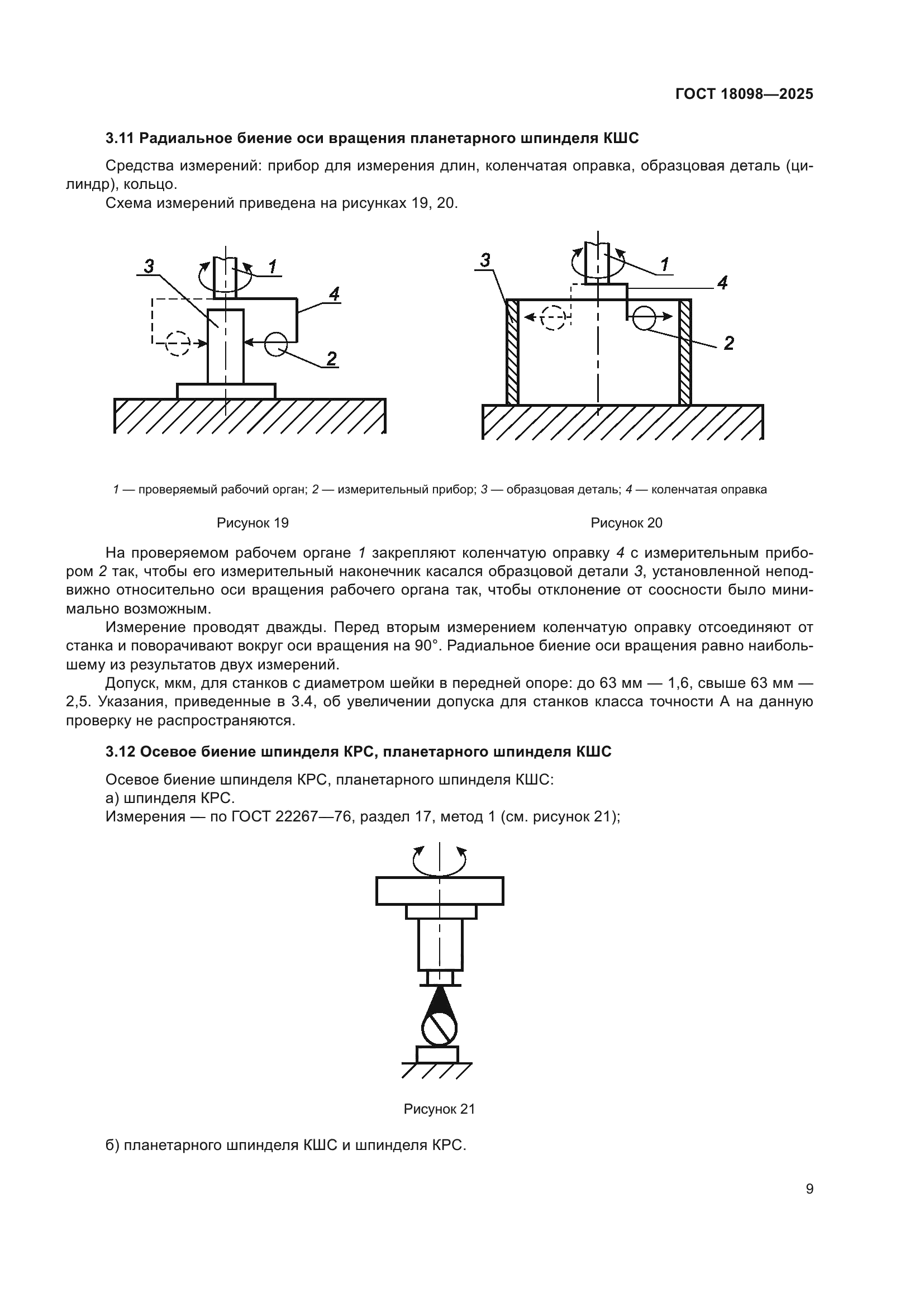 ГОСТ 18098—2025

3.11 Радиальное биение оси вращения планетарного шпинделя КШС

Средства измерений: прибор для измерения длин, коленчатая оправка, образцовая деталь (цилиндр), кольцо.

Схема измерений приведена на рисунках 19, 20.

3 1 4 2

3 1 4 2

1 — проверяемый рабочий орган; 2 — измерительный прибор; 3 — образцовая деталь; 4 — коленчатая оправка

Рисунок 19

Рисунок 20

На проверяемом рабочем органе 1 закрепляют коленчатую оправку 4 с измерительным прибором 2 так, чтобы его измерительный наконечник касался образцовой детали 3, установленной неподвижно относительно оси вращения рабочего органа так, чтобы отклонение от соосности было минимально возможным.

Измерение проводят дважды. Перед вторым измерением коленчатую оправку отсоединяют от станка и поворачивают вокруг оси вращения на 90°. Радиальное биение оси вращения равно наибольшему из результатов двух измерений.

Допуск, мкм, для станков с диаметром шейки в передней опоре: до 63 мм — 1,6, свыше 63 мм — 2,5. Указания, приведенные в 3.4, об увеличении допуска для станков класса точности А на данную проверку не распространяются.

3.12 Осевое биение шпинделя КРС, планетарного шпинделя КШС

Осевое биение шпинделя КРС, планетарного шпинделя КШС:

а) шпинделя КРС.

Измерения — по ГОСТ 22267—76, раздел 17, метод 1 (см. рисунок 21);

Рисунок 21

б) планетарного шпинделя КШС и шпинделя КРС.

9