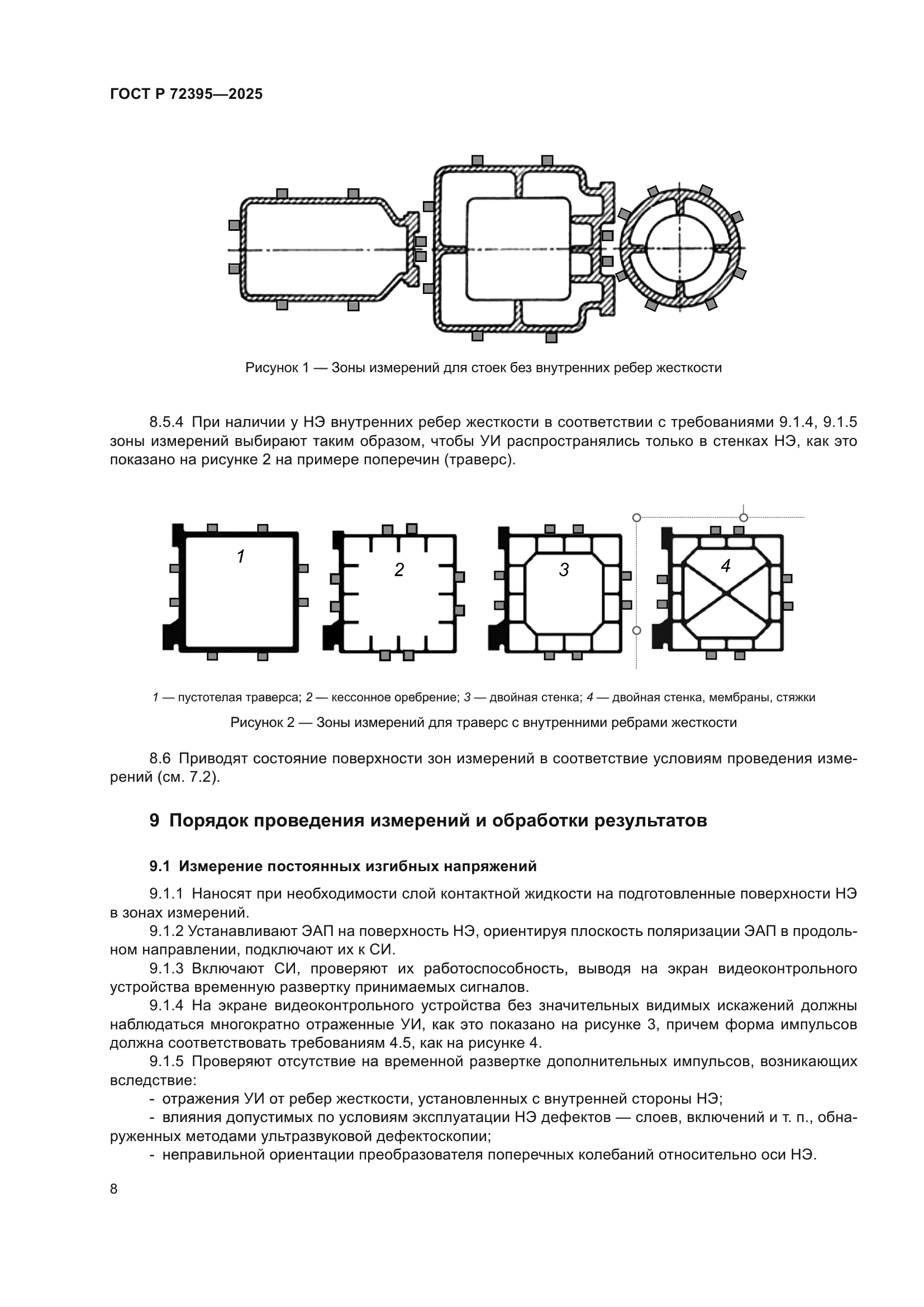 ГОСТ Р 72395—2025

Рисунок 1 — Зоны измерений для стоек без внутренних ребер жесткости

8.5.4 При наличии у НЭ внутренних ребер жесткости в соответствии с требованиями 9.1.4, 9.1.5 зоны измерений выбирают таким образом, чтобы УИ распространялись только в стенках НЭ, как это показано на рисунке 2 на примере поперечин (траверс).

1

2

3

4

1 — пустотелая траверса; 2 — кессонное оребрение; 3 — двойная стенка; 4 — двойная стенка, мембраны, стяжки

Рисунок 2 — Зоны измерений для траверс с внутренними ребрами жесткости

8.6 Приводят состояние поверхности зон измерений в соответствие условиям проведения измерений (см. 7.2).

9 Порядок проведения измерений и обработки результатов

9.1 Измерение постоянных изгибных напряжений

9.1.1 Наносят при необходимости слой контактной жидкости на подготовленные поверхности НЭ в зонах измерений.

9.1.2 Устанавливают ЭАП на поверхность НЭ, ориентируя плоскость поляризации ЭАП в продольном направлении, подключают их к СИ.

9.1.3 Включают СИ, проверяют их работоспособность, выводя на экран видеоконтрольного устройства временную развертку принимаемых сигналов.

9.1.4 На экране видеоконтрольного устройства без значительных видимых искажений должны наблюдаться многократно отраженные УИ, как это показано на рисунке 3, причем форма импульсов должна соответствовать требованиям 4.5, как на рисунке 4.

9.1.5 Проверяют отсутствие на временной развертке дополнительных импульсов, возникающих вследствие:

- отражения УИ от ребер жесткости, установленных с внутренней стороны НЭ;

- влияния допустимых по условиям эксплуатации НЭ дефектов — слоев, включений и т. п., обнаруженных методами ультразвуковой дефектоскопии;

- неправильной ориентации преобразователя поперечных колебаний относительно оси НЭ.

8