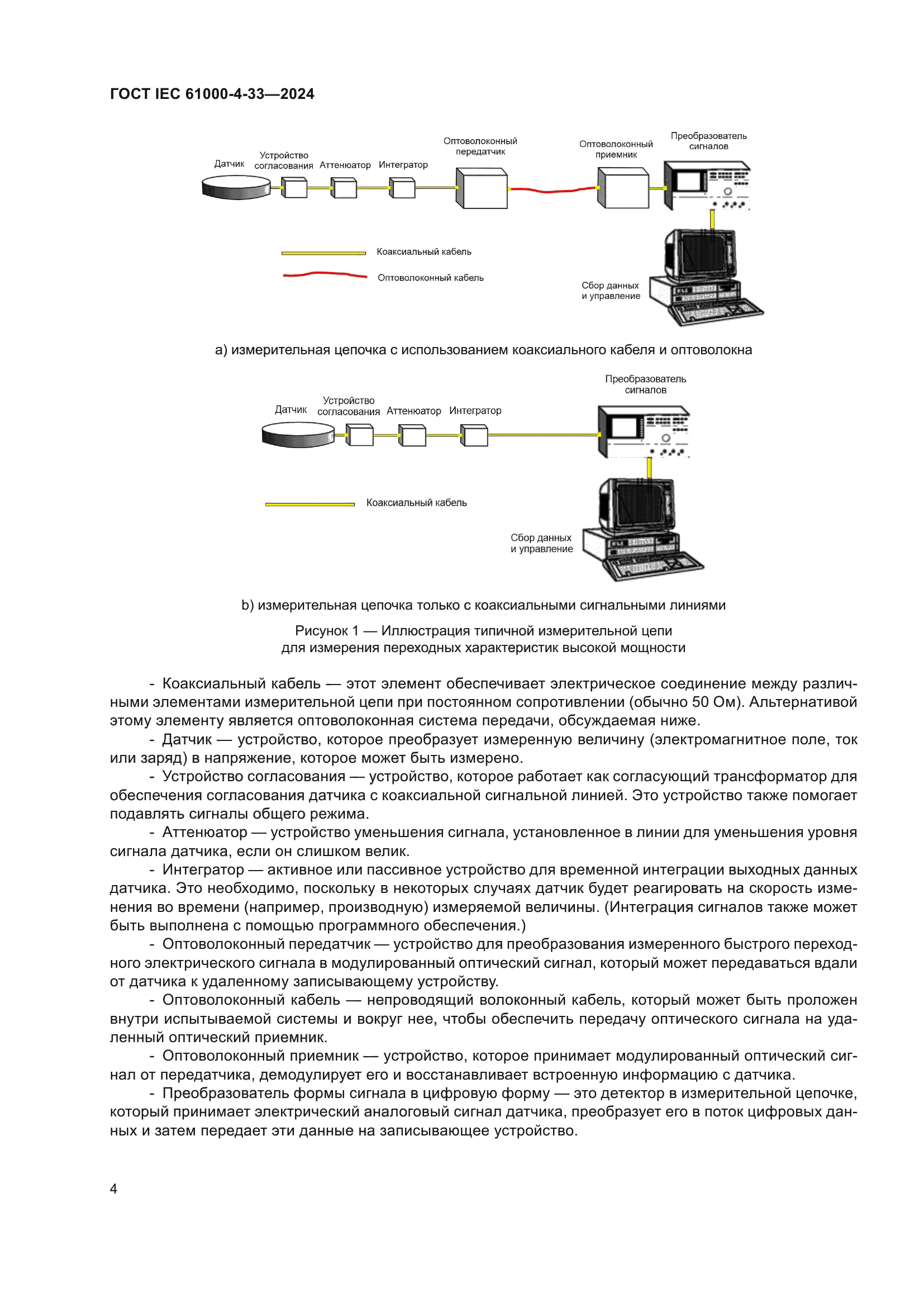 ГОСТ IEC 61000-4-33—2024

Датчик
Устройство согласования
Аттенюатор
Интегратор
Оптоволоконный передатчик
Оптоволоконный приемник
Преобразователь сигналов
Коаксиальный кабель
Оптоволоконный кабель
Сбор данных и управление

а) измерительная цепочка с использованием коаксиального кабеля и оптоволокна

Датчик
Устройство согласования
Аттенюатор
Интегратор
Преобразователь сигналов
Коаксиальный кабель
Сбор данных и управление

b) измерительная цепочка только с коаксиальными сигнальными линиями

Рисунок 1 — Иллюстрация типичной измерительной цепи для измерения переходных характеристик высокой мощности

- Коаксиальный кабель — этот элемент обеспечивает электрическое соединение между различными элементами измерительной цепи при постоянном сопротивлении (обычно 50 Ом). Альтернативой этому элементу является оптоволоконная система передачи, обсуждаемая ниже.

- Датчик — устройство, которое преобразует измеренную величину (электромагнитное поле, ток или заряд) в напряжение, которое может быть измерено.

- Устройство согласования — устройство, которое работает как согласующий трансформатор для обеспечения согласования датчика с коаксиальной сигнальной линией. Это устройство также помогает подавлять сигналы общего режима.

- Аттенюатор — устройство уменьшения сигнала, установленное в линии для уменьшения уровня сигнала датчика, если он слишком велик.

- Интегратор — активное или пассивное устройство для временной интеграции выходных данных датчика. Это необходимо, поскольку в некоторых случаях датчик будет реагировать на скорость изменения во времени (например, производную) измеряемой величины. (Интеграция сигналов также может быть выполнена с помощью программного обеспечения.)

- Оптоволоконный передатчик — устройство для преобразования измеренного быстрого переходного электрического сигнала в модулированный оптический сигнал, который может передаваться вдали от датчика к удаленному записывающему устройству.

- Оптоволоконный кабель — непроводящий волоконный кабель, который может быть проложен внутри испытываемой системы и вокруг нее, чтобы обеспечить передачу оптического сигнала на удаленный оптический приемник.

- Оптоволоконный приемник — устройство, которое принимает модулированный оптический сигнал от передатчика, демодулирует его и восстанавливает встроенную информацию с датчика.

- Преобразователь формы сигнала в цифровую форму — это детектор в измерительной цепочке, который принимает электрический аналоговый сигнал датчика, преобразует его в поток цифровых данных и затем передает эти данные на записывающее устройство.

4