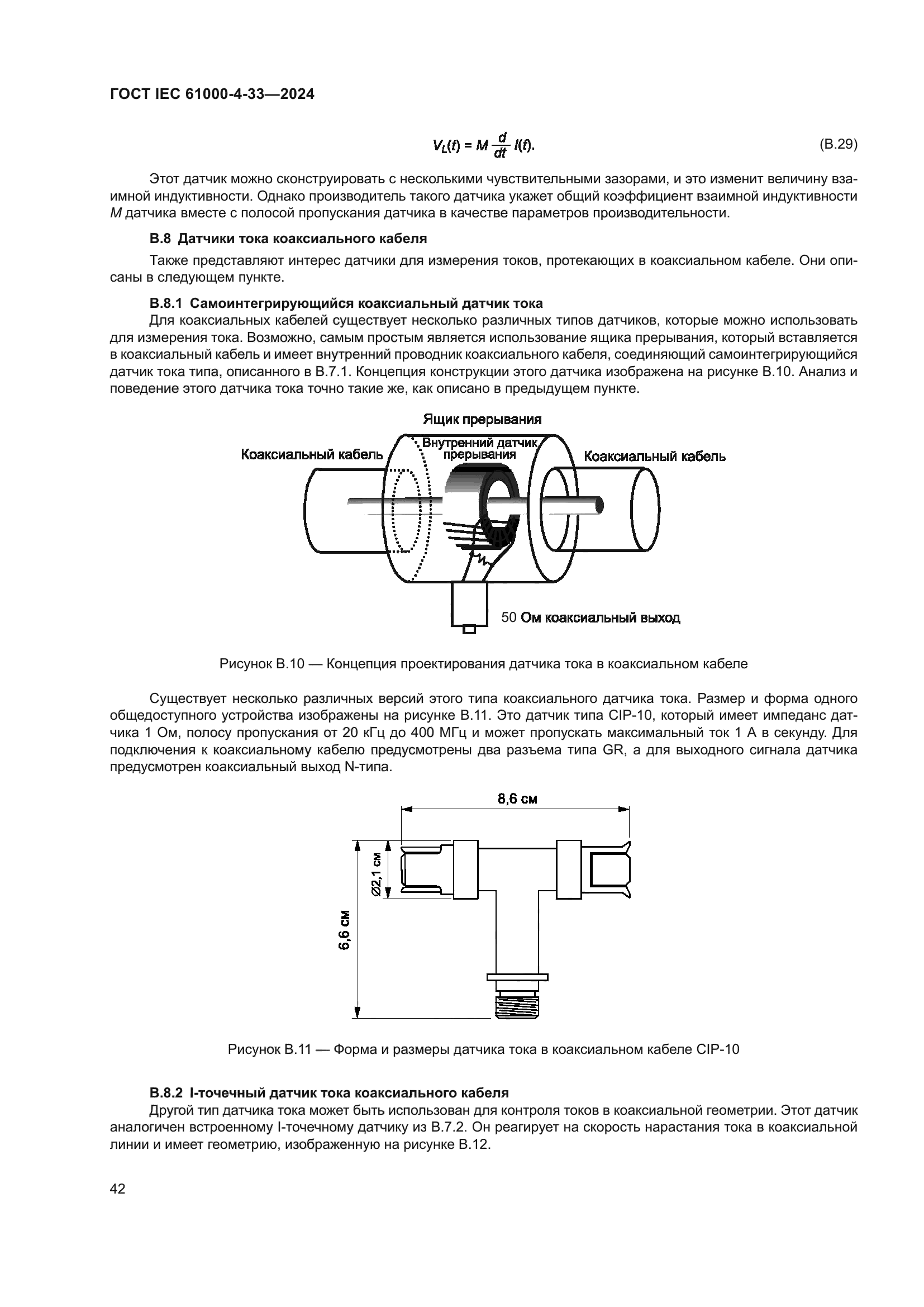 ГОСТ IEC 61000-4-33—2024

$V_L(t) = M \frac{d}{dt} I(t).$ (B.29)

Этот датчик можно сконструировать с несколькими чувствительными зазорами, и это изменит величину взаимной индуктивности. Однако производитель такого датчика укажет общий коэффициент взаимной индуктивности $M$ датчика вместе с полосой пропускания датчика в качестве параметров производительности.

B.8 Датчики тока коаксиального кабеля

Также представляют интерес датчики для измерения токов, протекающих в коаксиальном кабеле. Они описаны в следующем пункте.

B.8.1 Самоинтегрирующийся коаксиальный датчик тока

Для коаксиальных кабелей существует несколько различных типов датчиков, которые можно использовать для измерения тока. Возможно, самым простым является использование ящика прерывания, который вставляется в коаксиальный кабель и имеет внутренний проводник коаксиального кабеля, соединяющий самоинтегрирующийся датчик тока типа, описанного в B.7.1. Концепция конструкции этого датчика изображена на рисунке B.10. Анализ и поведение этого датчика тока точно такие же, как описано в предыдущем пункте.

Ящик прерывания
Коаксиальный кабель
Внутренний датчик прерывания
Коаксиальный кабель
50 Ом коаксиальный выход

Рисунок B.10 — Концепция проектирования датчика тока в коаксиальном кабеле

Существует несколько различных версий этого типа коаксиального датчика тока. Размер и форма одного общедоступного устройства изображены на рисунке B.11. Это датчик типа CIP-10, который имеет импеданс датчика 1 Ом, полосу пропускания от 20 кГц до 400 МГц и может пропускать максимальный ток 1 А в секунду. Для подключения к коаксиальному кабелю предусмотрены два разъема типа GR, а для выходного сигнала датчика предусмотрен коаксиальный выход N-типа.

8,6 см
Ø2,1 см
6,6 см

Рисунок B.11 — Форма и размеры датчика тока в коаксиальном кабеле CIP-10

B.8.2 I-точечный датчик тока коаксиального кабеля

Другой тип датчика тока может быть использован для контроля токов в коаксиальной геометрии. Этот датчик аналогичен встроенному I-точечному датчику из B.7.2. Он реагирует на скорость нарастания тока в коаксиальной линии и имеет геометрию, изображенную на рисунке B.12.

42