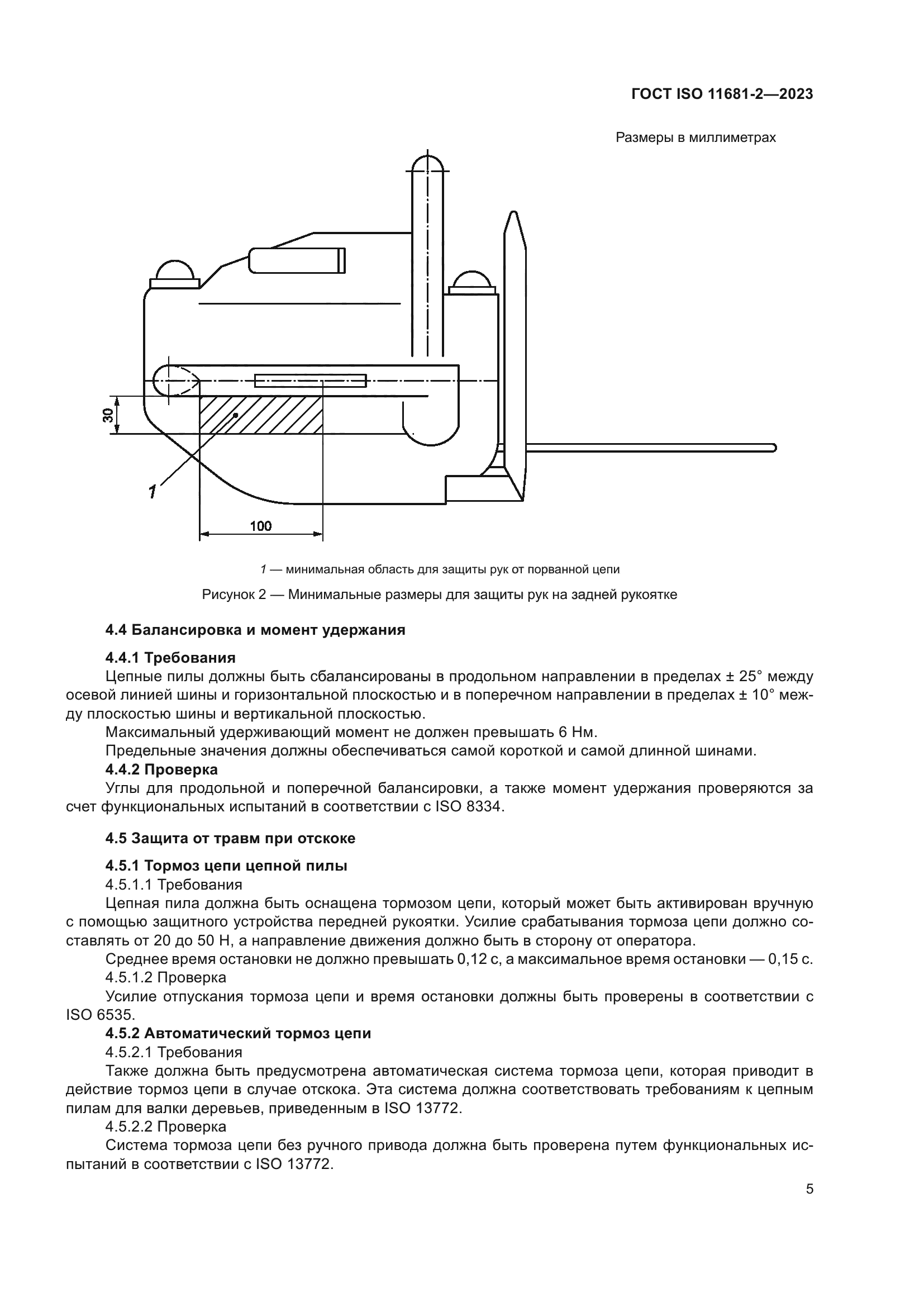 ГОСТ ISO 11681-2—2023

Размеры в миллиметрах

30

1

100

1 — минимальная область для защиты рук от порванной цепи

Рисунок 2 — Минимальные размеры для защиты рук на задней рукоятке

4.4 Балансировка и момент удержания

4.4.1 Требования

Цепные пилы должны быть сбалансированы в продольном направлении в пределах ± 25° между осевой линией шины и горизонтальной плоскостью и в поперечном направлении в пределах ± 10° между плоскостью шины и вертикальной плоскостью.

Максимальный удерживающий момент не должен превышать 6 Нм.

Предельные значения должны обеспечиваться самой короткой и самой длинной шинами.

4.4.2 Проверка

Углы для продольной и поперечной балансировки, а также момент удержания проверяются за счет функциональных испытаний в соответствии с ISO 8334.

4.5 Защита от травм при отскоке

4.5.1 Тормоз цепи цепной пилы

4.5.1.1 Требования

Цепная пила должна быть оснащена тормозом цепи, который может быть активирован вручную с помощью защитного устройства передней рукоятки. Усилие срабатывания тормоза цепи должно составлять от 20 до 50 Н, а направление движения должно быть в сторону от оператора.

Среднее время остановки не должно превышать 0,12 с, а максимальное время остановки — 0,15 с.

4.5.1.2 Проверка

Усилие отпускания тормоза цепи и время остановки должны быть проверены в соответствии с ISO 6535.

4.5.2 Автоматический тормоз цепи

4.5.2.1 Требования

Также должна быть предусмотрена автоматическая система тормоза цепи, которая приводит в действие тормоз цепи в случае отскока. Эта система должна соответствовать требованиям к цепным пилам для валки деревьев, приведенным в ISO 13772.

4.5.2.2 Проверка

Система тормоза цепи без ручного привода должна быть проверена путем функциональных испытаний в соответствии с ISO 13772.

5