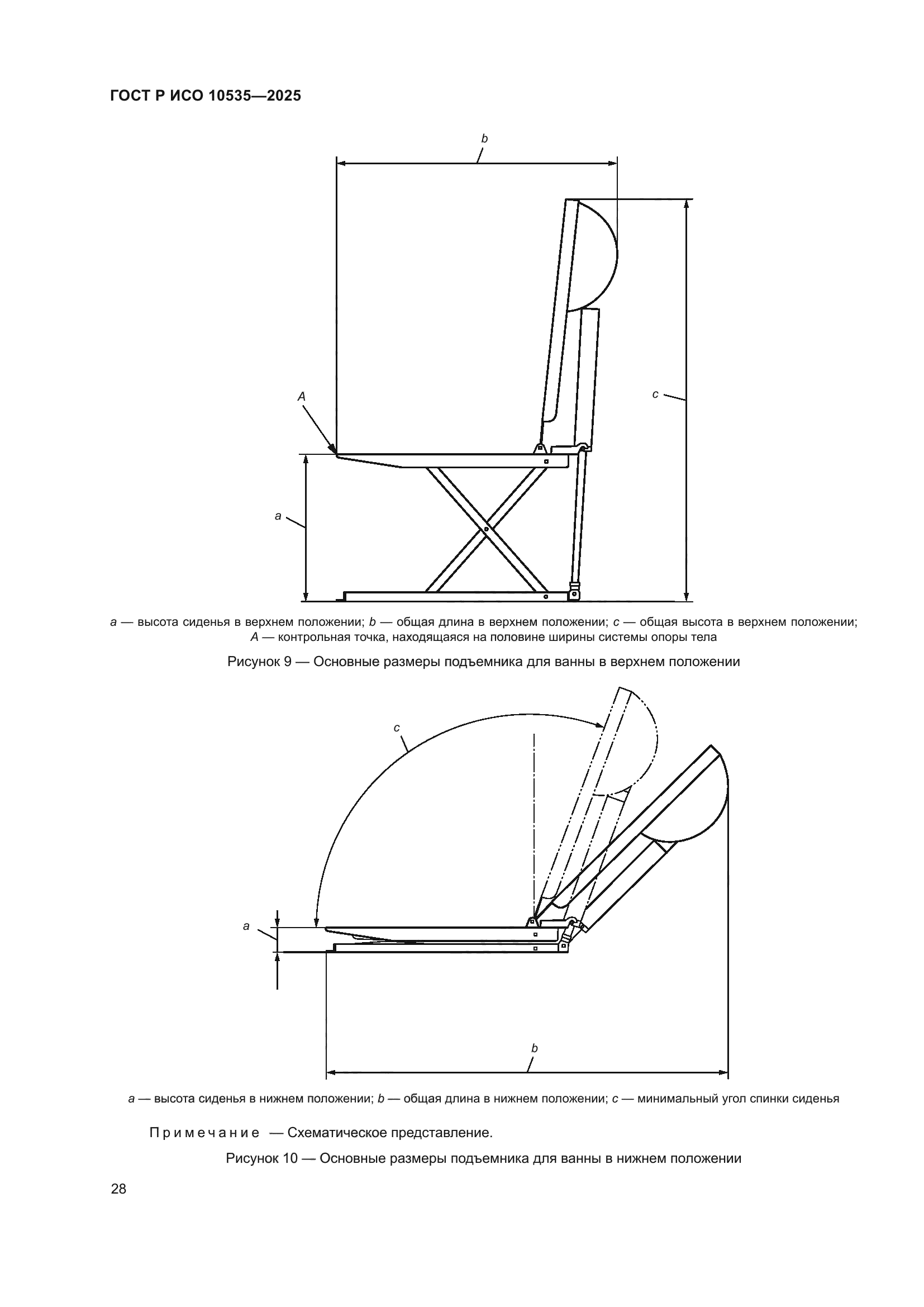 ГОСТ Р ИСО 10535—2025

b

A

c

a

a — высота сиденья в верхнем положении; b — общая длина в верхнем положении; c — общая высота в верхнем положении; A — контрольная точка, находящаяся на половине ширины системы опоры тела

Рисунок 9 — Основные размеры подъемника для ванны в верхнем положении

c

a

b

a — высота сиденья в нижнем положении; b — общая длина в нижнем положении; c — минимальный угол спинки сиденья

Примечание — Схематическое представление.

Рисунок 10 — Основные размеры подъемника для ванны в нижнем положении

28