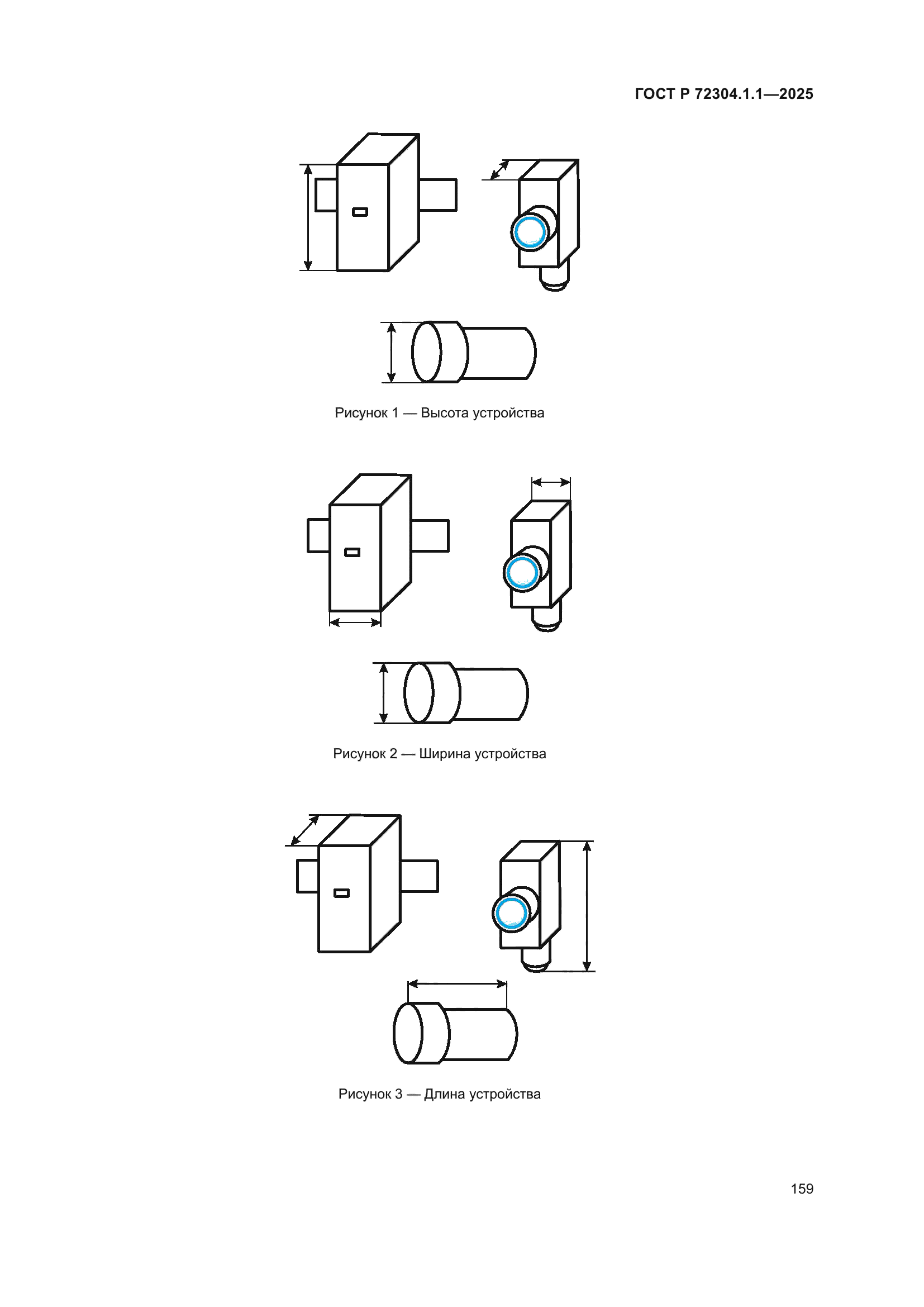 ГОСТ Р 72304.1.1—2025

Рисунок 1 — Высота устройства

Рисунок 2 — Ширина устройства

Рисунок 3 — Длина устройства

159