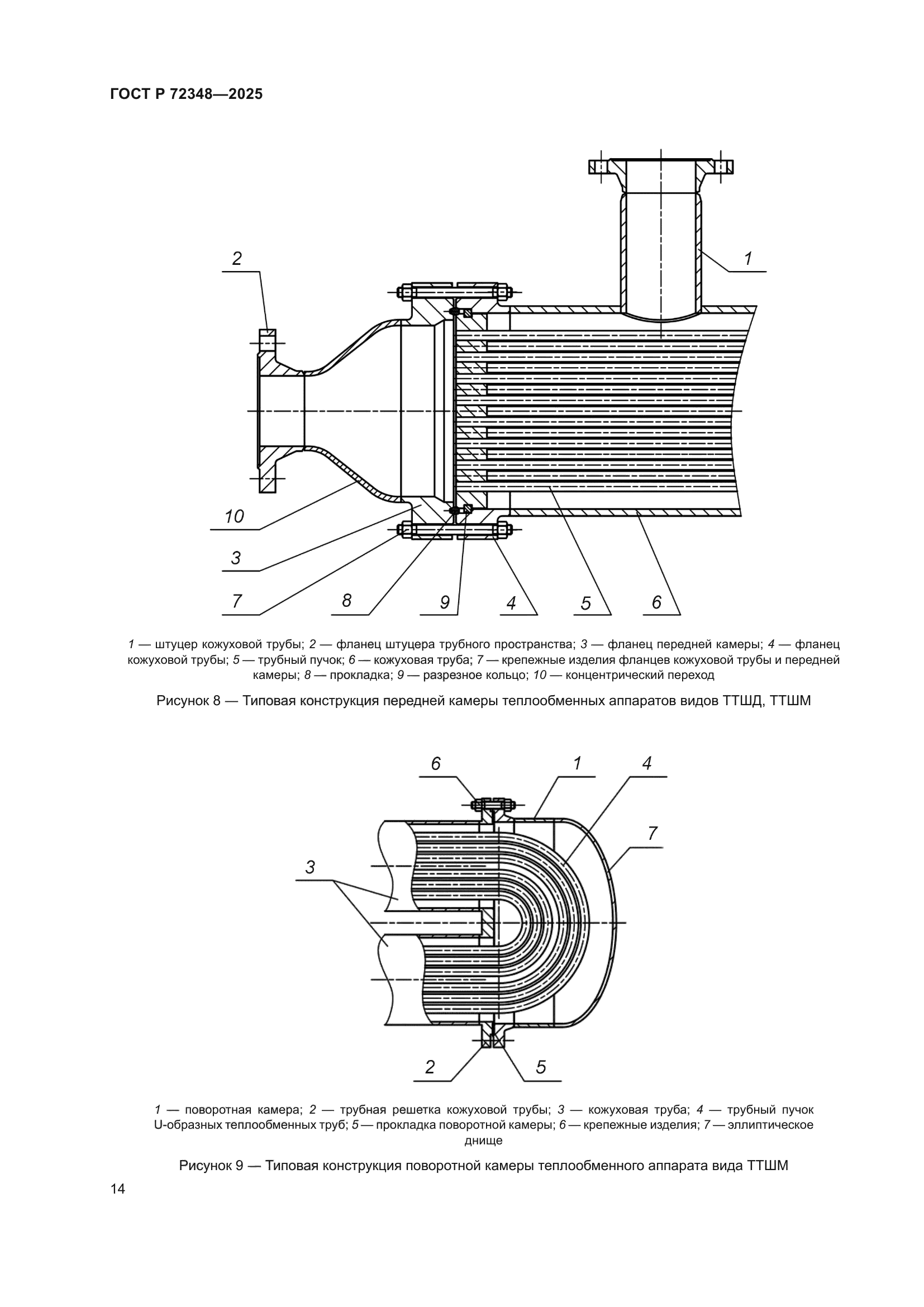 ГОСТ Р 72348—2025

2

1

10

3

7

8

9

4

5

6

1 — штуцер кожуховой трубы; 2 — фланец штуцера трубного пространства; 3 — фланец передней камеры; 4 — фланец кожуховой трубы; 5 — трубный пучок; 6 — кожуховая труба; 7 — крепежные изделия фланцев кожуховой трубы и передней камеры; 8 — прокладка; 9 — разрезное кольцо; 10 — концентрический переход

Рисунок 8 — Типовая конструкция передней камеры теплообменных аппаратов видов ТТШД, ТТШМ

6

1

4

7

3

2

5

1 — поворотная камера; 2 — трубная решетка кожуховой трубы; 3 — кожуховая труба; 4 — трубный пучок U-образных теплообменных труб; 5 — прокладка поворотной камеры; 6 — крепежные изделия; 7 — эллиптическое днище

Рисунок 9 — Типовая конструкция поворотной камеры теплообменного аппарата вида ТТШМ

14