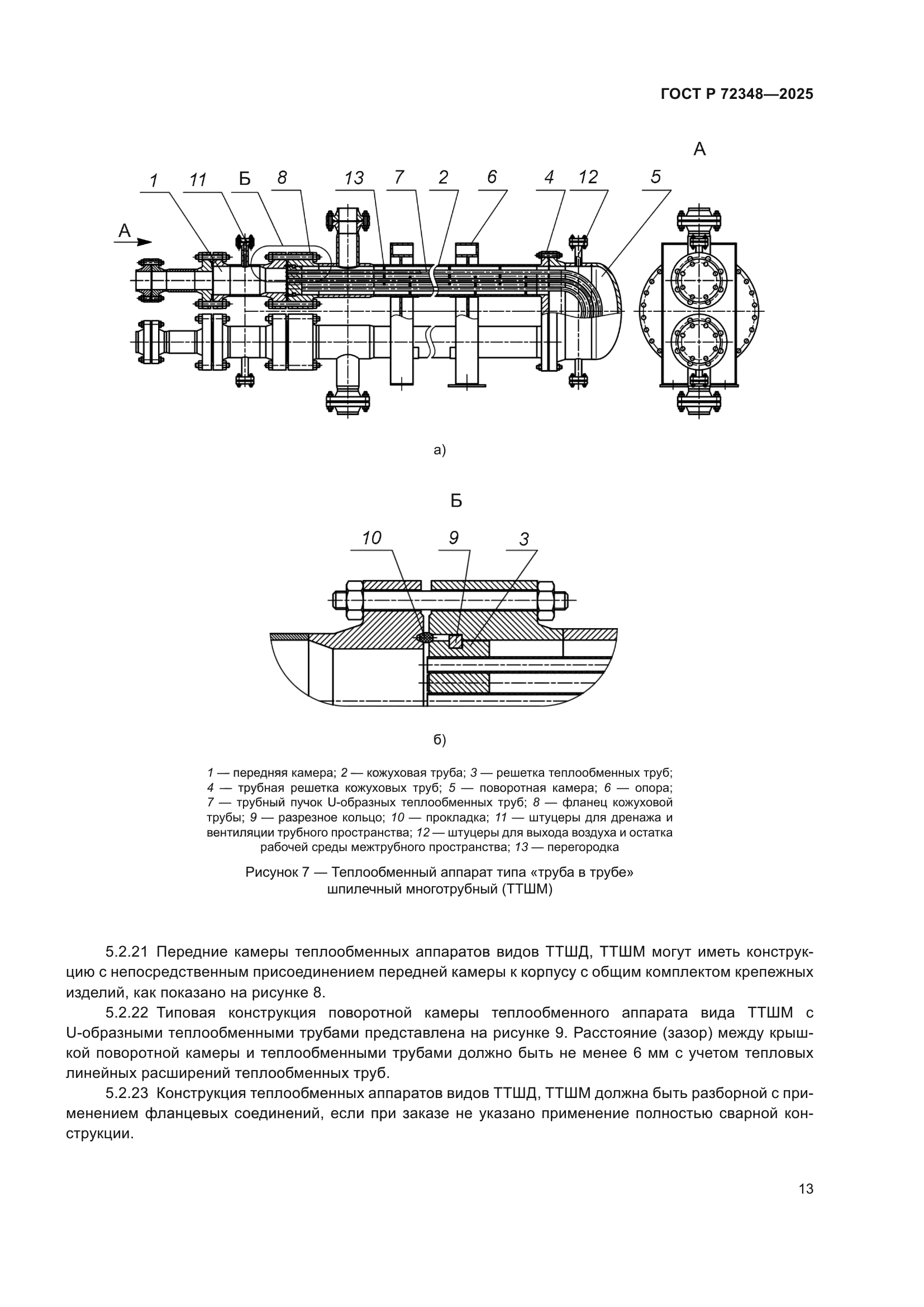 ГОСТ Р 72348—2025

А

1 11 Б 8 13 7 2 6 4 12 5

А

а)

Б

10 9 3

б)

1 — передняя камера; 2 — кожуховая труба; 3 — решетка теплообменных труб; 4 — трубная решетка кожуховых труб; 5 — поворотная камера; 6 — опора; 7 — трубный пучок U-образных теплообменных труб; 8 — фланец кожуховой трубы; 9 — разрезное кольцо; 10 — прокладка; 11 — штуцеры для дренажа и вентиляции трубного пространства; 12 — штуцеры для выхода воздуха и остатка рабочей среды межтрубного пространства; 13 — перегородка

Рисунок 7 — Теплообменный аппарат типа «труба в трубе» шпилечный многотрубный (ТТШМ)

5.2.21 Передние камеры теплообменных аппаратов видов ТТШД, ТТШМ могут иметь конструкцию с непосредственным присоединением передней камеры к корпусу с общим комплектом крепежных изделий, как показано на рисунке 8.

5.2.22 Типовая конструкция поворотной камеры теплообменного аппарата вида ТТШМ с U-образными теплообменными трубами представлена на рисунке 9. Расстояние (зазор) между крышкой поворотной камеры и теплообменными трубами должно быть не менее 6 мм с учетом тепловых линейных расширений теплообменных труб.

5.2.23 Конструкция теплообменных аппаратов видов ТТШД, ТТШМ должна быть разборной с применением фланцевых соединений, если при заказе не указано применение полностью сварной конструкции.

13