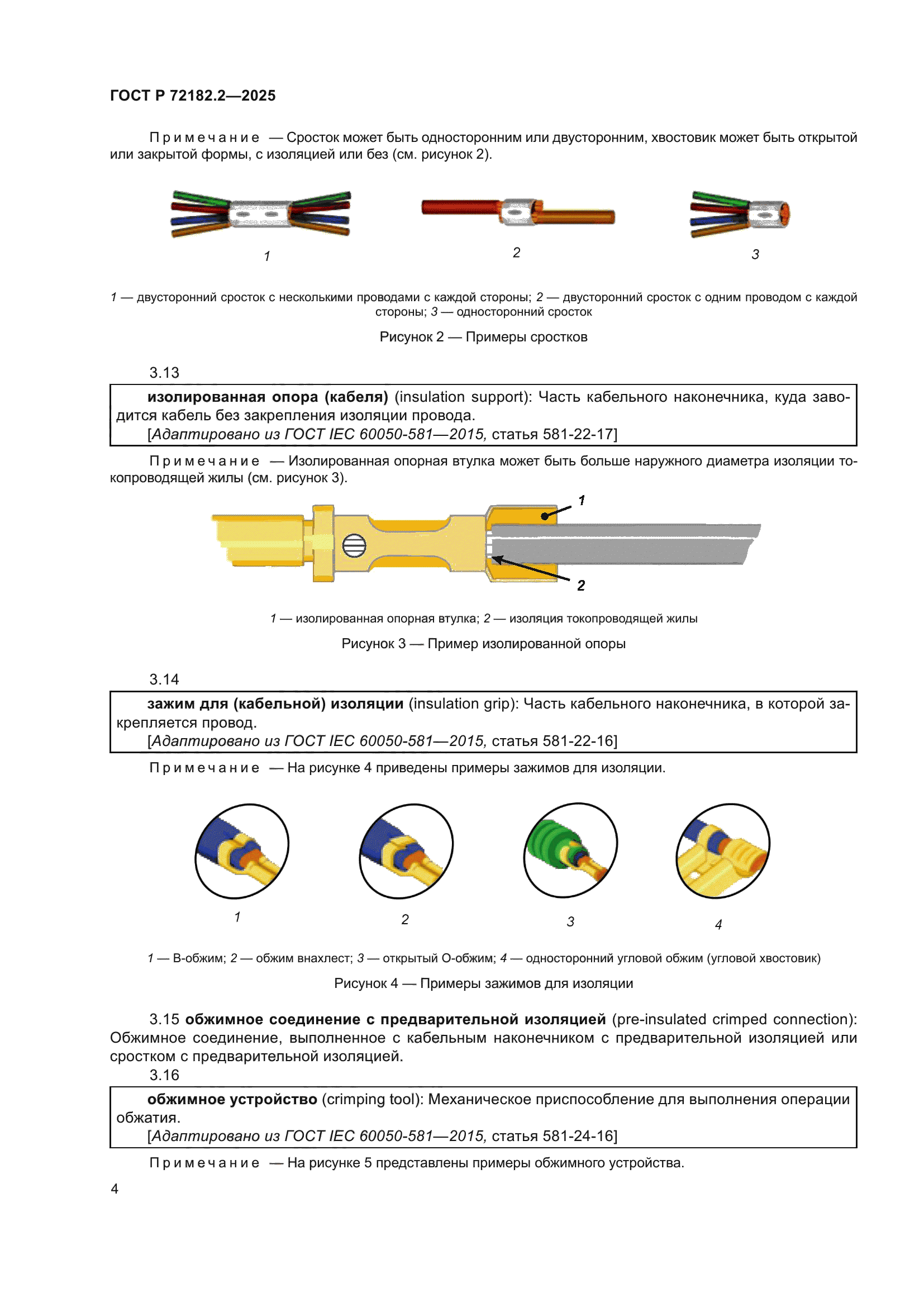 ГОСТ Р 72182.2—2025

Примечание — Сросток может быть односторонним или двусторонним, хвостовик может быть открытой или закрытой формы, с изоляцией или без (см. рисунок 2).

1

2

3

1 — двусторонний сросток с несколькими проводами с каждой стороны; 2 — двусторонний сросток с одним проводом с каждой стороны; 3 — односторонний сросток

Рисунок 2 — Примеры сростков

3.13

изолированная опора (кабеля) (insulation support): Часть кабельного наконечника, куда заводится кабель без закрепления изоляции провода.
[Адаптировано из ГОСТ IEC 60050-581—2015, статья 581-22-17]

Примечание — Изолированная опорная втулка может быть больше наружного диаметра изоляции токопроводящей жилы (см. рисунок 3).

1

2

1 — изолированная опорная втулка; 2 — изоляция токопроводящей жилы

Рисунок 3 — Пример изолированной опоры

3.14

зажим для (кабельной) изоляции (insulation grip): Часть кабельного наконечника, в которой закрепляется провод.
[Адаптировано из ГОСТ IEC 60050-581—2015, статья 581-22-16]

Примечание — На рисунке 4 приведены примеры зажимов для изоляции.

1

2

3

4

1 — В-обжим; 2 — обжим внахлест; 3 — открытый О-обжим; 4 — односторонний угловой обжим (угловой хвостовик)

Рисунок 4 — Примеры зажимов для изоляции

3.15 обжимное соединение с предварительной изоляцией (pre-insulated crimped connection): Обжимное соединение, выполненное с кабельным наконечником с предварительной изоляцией или сростком с предварительной изоляцией.

3.16

обжимное устройство (crimping tool): Механическое приспособление для выполнения операции обжатия.
[Адаптировано из ГОСТ IEC 60050-581—2015, статья 581-24-16]

Примечание — На рисунке 5 представлены примеры обжимного устройства.

4