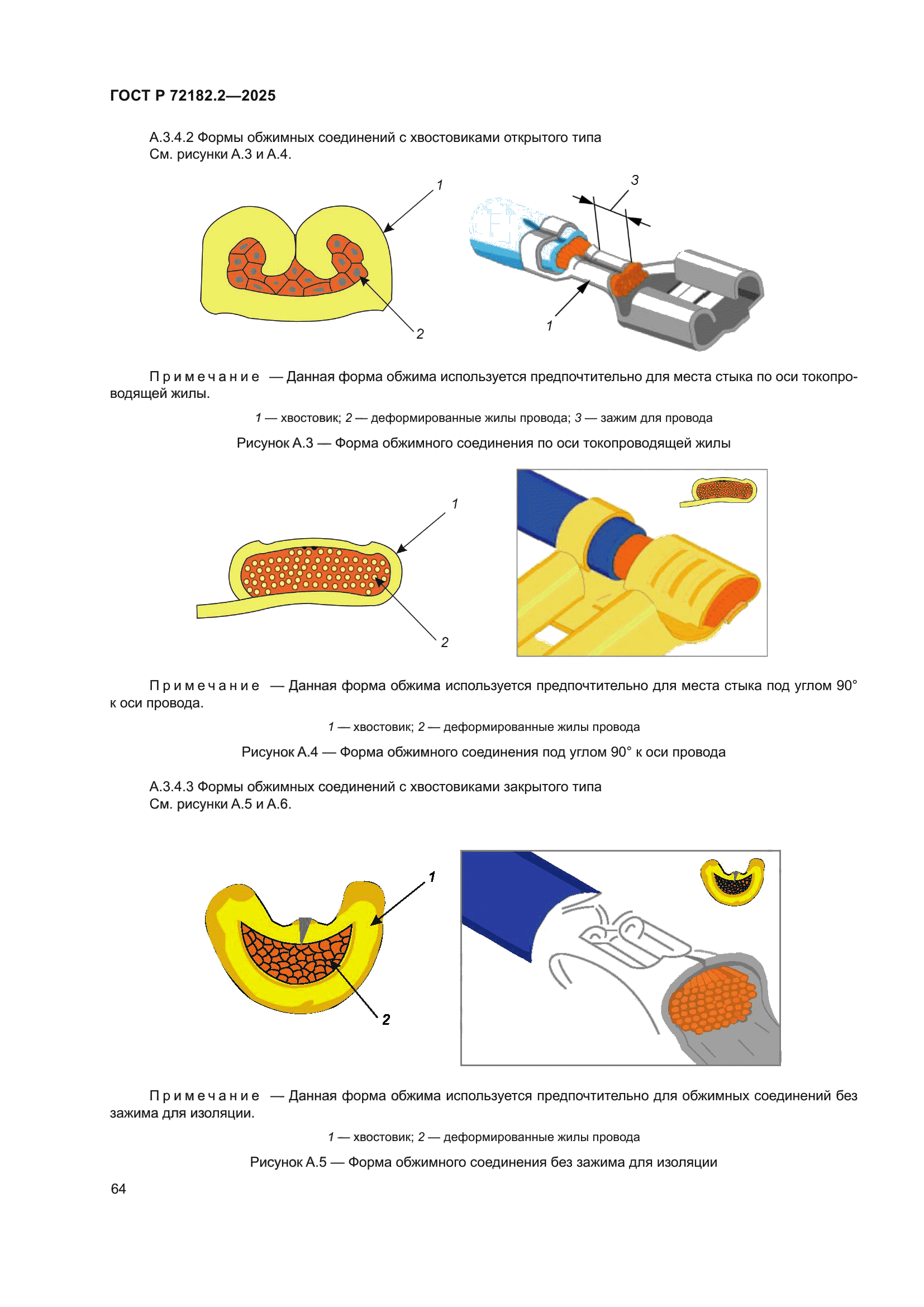 ГОСТ Р 72182.2—2025

А.3.4.2 Формы обжимных соединений с хвостовиками открытого типа
См. рисунки А.3 и А.4.

1

2

3

1

Примечание — Данная форма обжима используется предпочтительно для места стыка по оси токопроводящей жилы.

1 — хвостовик; 2 — деформированные жилы провода; 3 — зажим для провода

Рисунок А.3 — Форма обжимного соединения по оси токопроводящей жилы

1

2

Примечание — Данная форма обжима используется предпочтительно для места стыка под углом 90° к оси провода.

1 — хвостовик; 2 — деформированные жилы провода

Рисунок А.4 — Форма обжимного соединения под углом 90° к оси провода

А.3.4.3 Формы обжимных соединений с хвостовиками закрытого типа
См. рисунки А.5 и А.6.

1

2

Примечание — Данная форма обжима используется предпочтительно для обжимных соединений без зажима для изоляции.

1 — хвостовик; 2 — деформированные жилы провода

Рисунок А.5 — Форма обжимного соединения без зажима для изоляции

64