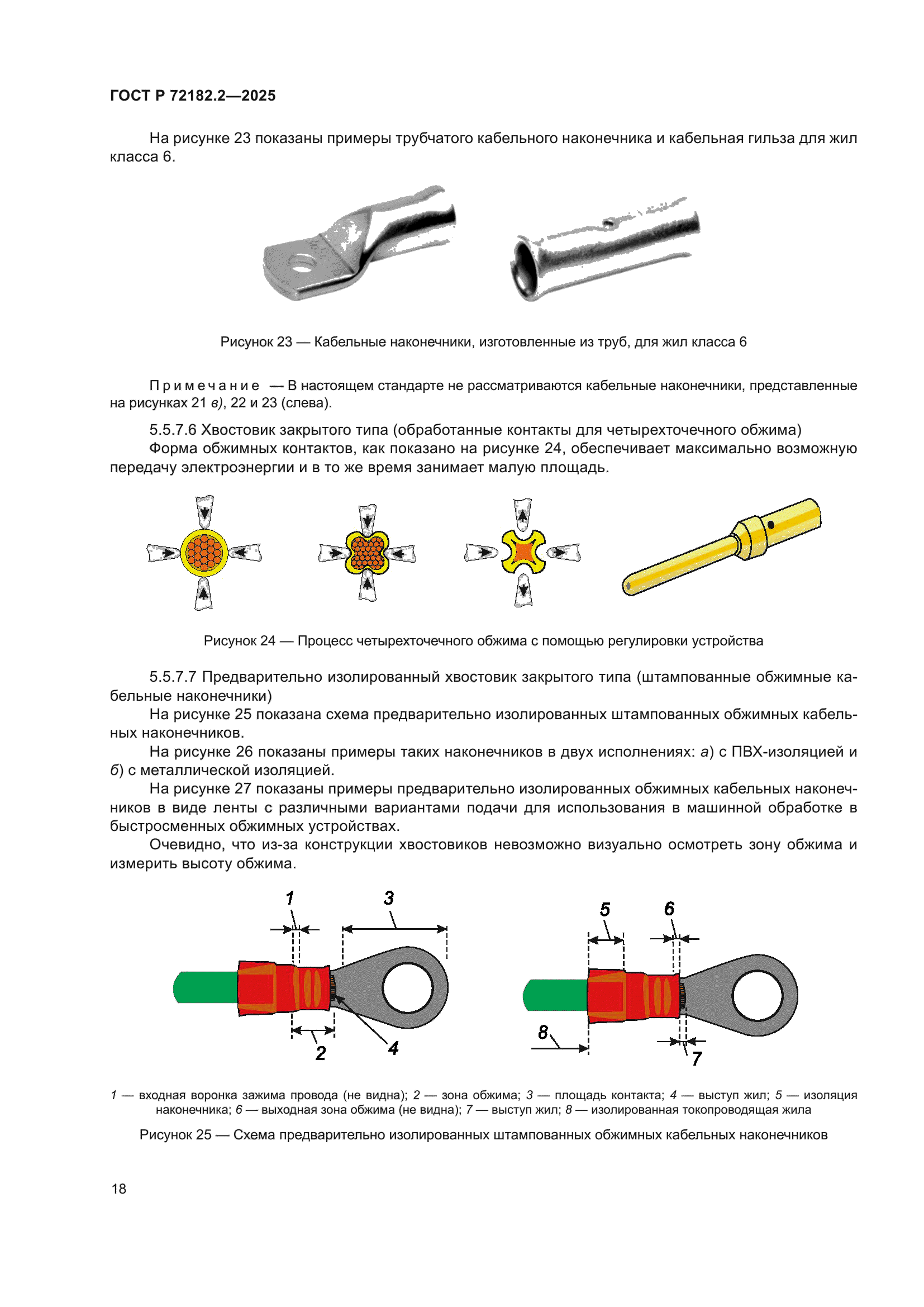 ГОСТ Р 72182.2—2025

На рисунке 23 показаны примеры трубчатого кабельного наконечника и кабельная гильза для жил класса 6.

Рисунок 23 — Кабельные наконечники, изготовленные из труб, для жил класса 6

Примечание — В настоящем стандарте не рассматриваются кабельные наконечники, представленные на рисунках 21 в), 22 и 23 (слева).

5.5.7.6 Хвостовик закрытого типа (обработанные контакты для четырехточечного обжима)
Форма обжимных контактов, как показано на рисунке 24, обеспечивает максимально возможную передачу электроэнергии и в то же время занимает малую площадь.

Рисунок 24 — Процесс четырехточечного обжима с помощью регулировки устройства

5.5.7.7 Предварительно изолированный хвостовик закрытого типа (штампованные обжимные кабельные наконечники)
На рисунке 25 показана схема предварительно изолированных штампованных обжимных кабельных наконечников.
На рисунке 26 показаны примеры таких наконечников в двух исполнениях: а) с ПВХ-изоляцией и б) с металлической изоляцией.
На рисунке 27 показаны примеры предварительно изолированных обжимных кабельных наконечников в виде ленты с различными вариантами подачи для использования в машинной обработке в быстросменных обжимных устройствах.
Очевидно, что из-за конструкции хвостовиков невозможно визуально осмотреть зону обжима и измерить высоту обжима.

1 3 2 4 5 6 8 7

1 — входная воронка зажима провода (не видна); 2 — зона обжима; 3 — площадь контакта; 4 — выступ жил; 5 — изоляция наконечника; 6 — выходная зона обжима (не видна); 7 — выступ жил; 8 — изолированная токопроводящая жила

Рисунок 25 — Схема предварительно изолированных штампованных обжимных кабельных наконечников

18