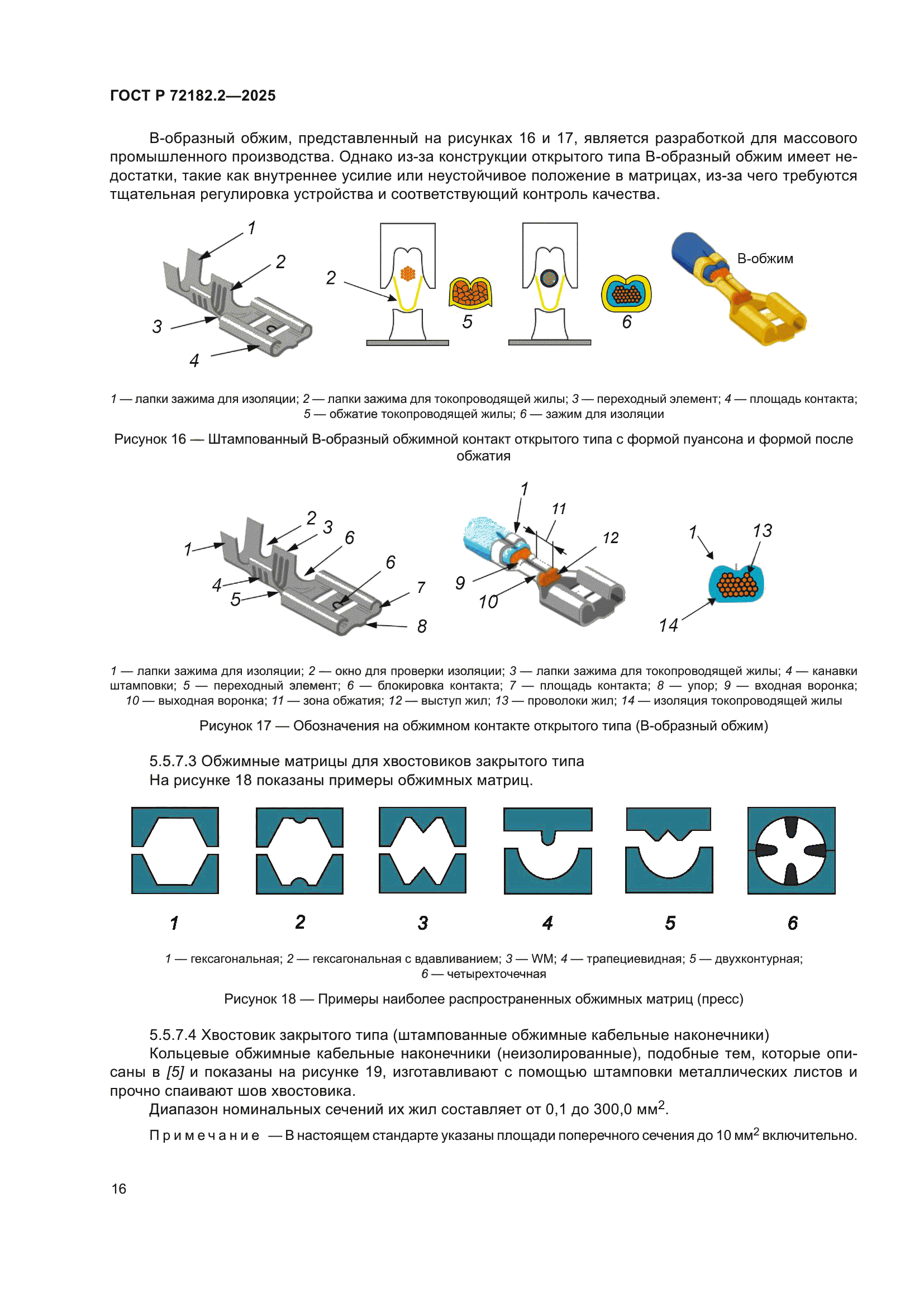 ГОСТ Р 72182.2—2025

В-образный обжим, представленный на рисунках 16 и 17, является разработкой для массового промышленного производства. Однако из-за конструкции открытого типа В-образный обжим имеет недостатки, такие как внутреннее усилие или неустойчивое положение в матрицах, из-за чего требуются тщательная регулировка устройства и соответствующий контроль качества.

1
2
3
4
2
5
6
В-обжим

1 — лапки зажима для изоляции; 2 — лапки зажима для токопроводящей жилы; 3 — переходный элемент; 4 — площадь контакта; 5 — обжатие токопроводящей жилы; 6 — зажим для изоляции

Рисунок 16 — Штампованный В-образный обжимной контакт открытого типа с формой пуансона и формой после обжатия

1
2
3
6
6
4
5
7
8
1
11
12
9
10
1
13
14

1 — лапки зажима для изоляции; 2 — окно для проверки изоляции; 3 — лапки зажима для токопроводящей жилы; 4 — канавки штамповки; 5 — переходный элемент; 6 — блокировка контакта; 7 — площадь контакта; 8 — упор; 9 — входная воронка; 10 — выходная воронка; 11 — зона обжатия; 12 — выступ жил; 13 — проволоки жил; 14 — изоляция токопроводящей жилы

Рисунок 17 — Обозначения на обжимном контакте открытого типа (В-образный обжим)

5.5.7.3 Обжимные матрицы для хвостовиков закрытого типа
На рисунке 18 показаны примеры обжимных матриц.

1
2
3
4
5
6

1 — гексагональная; 2 — гексагональная с вдавливанием; 3 — WM; 4 — трапециевидная; 5 — двухконтурная; 6 — четырехточечная

Рисунок 18 — Примеры наиболее распространенных обжимных матриц (пресс)

5.5.7.4 Хвостовик закрытого типа (штампованные обжимные кабельные наконечники)
Кольцевые обжимные кабельные наконечники (неизолированные), подобные тем, которые описаны в [5] и показаны на рисунке 19, изготавливают с помощью штамповки металлических листов и прочно спаивают шов хвостовика.
Диапазон номинальных сечений их жил составляет от 0,1 до 300,0 мм$^2$.

Примечание — В настоящем стандарте указаны площади поперечного сечения до 10 мм$^2$ включительно.

16