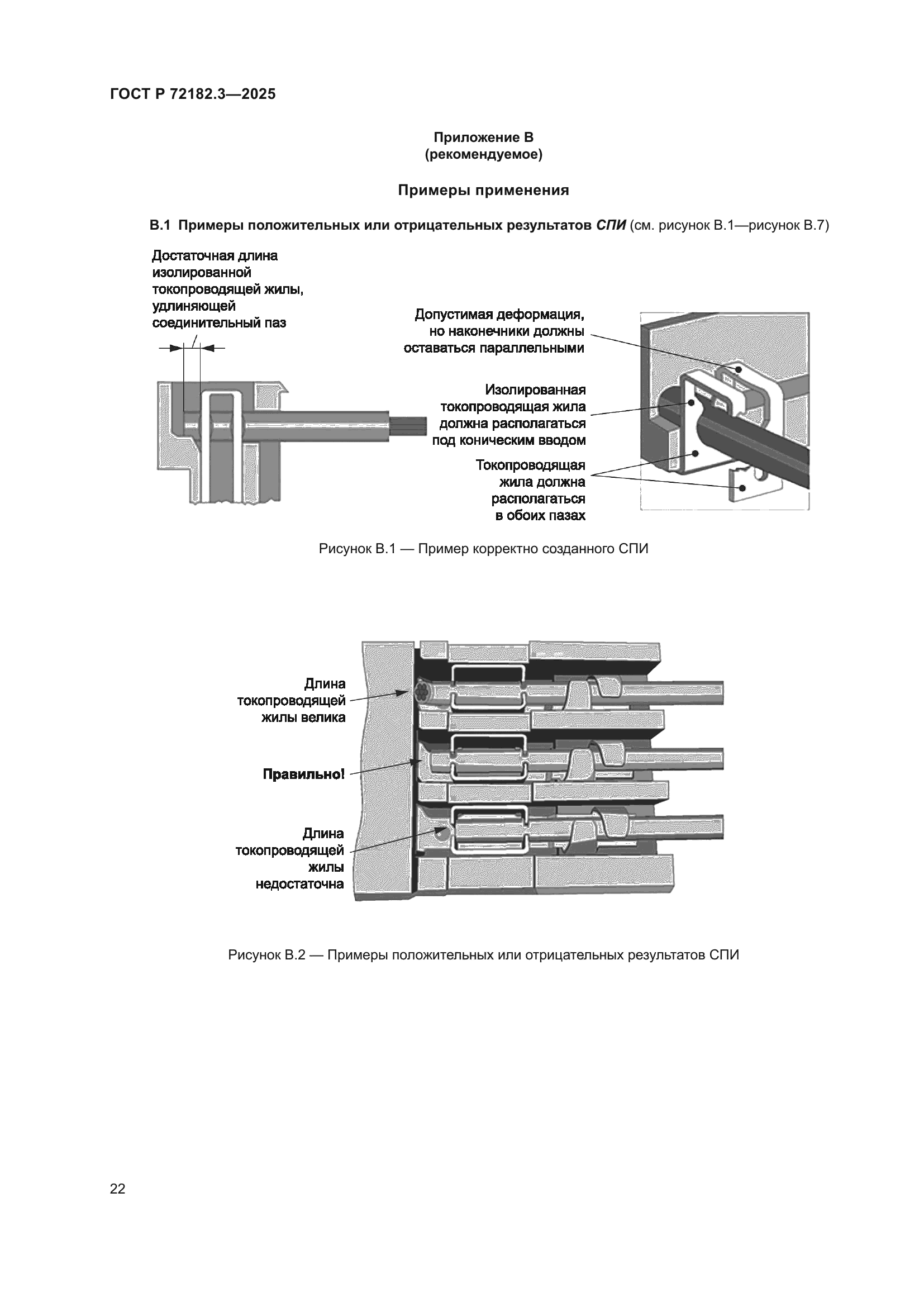 ГОСТ Р 72182.3—2025

Приложение В
(рекомендуемое)

Примеры применения

В.1 Примеры положительных или отрицательных результатов СПИ (см. рисунок В.1—рисунок В.7)

Достаточная длина изолированной токопроводящей жилы, удлиняющей соединительный паз

Допустимая деформация, но наконечники должны оставаться параллельными

Изолированная токопроводящая жила должна располагаться под коническим вводом

Токопроводящая жила должна располагаться в обоих пазах

Рисунок В.1 — Пример корректно созданного СПИ

Длина токопроводящей жилы велика

Правильно!

Длина токопроводящей жилы недостаточна

Рисунок В.2 — Примеры положительных или отрицательных результатов СПИ

22