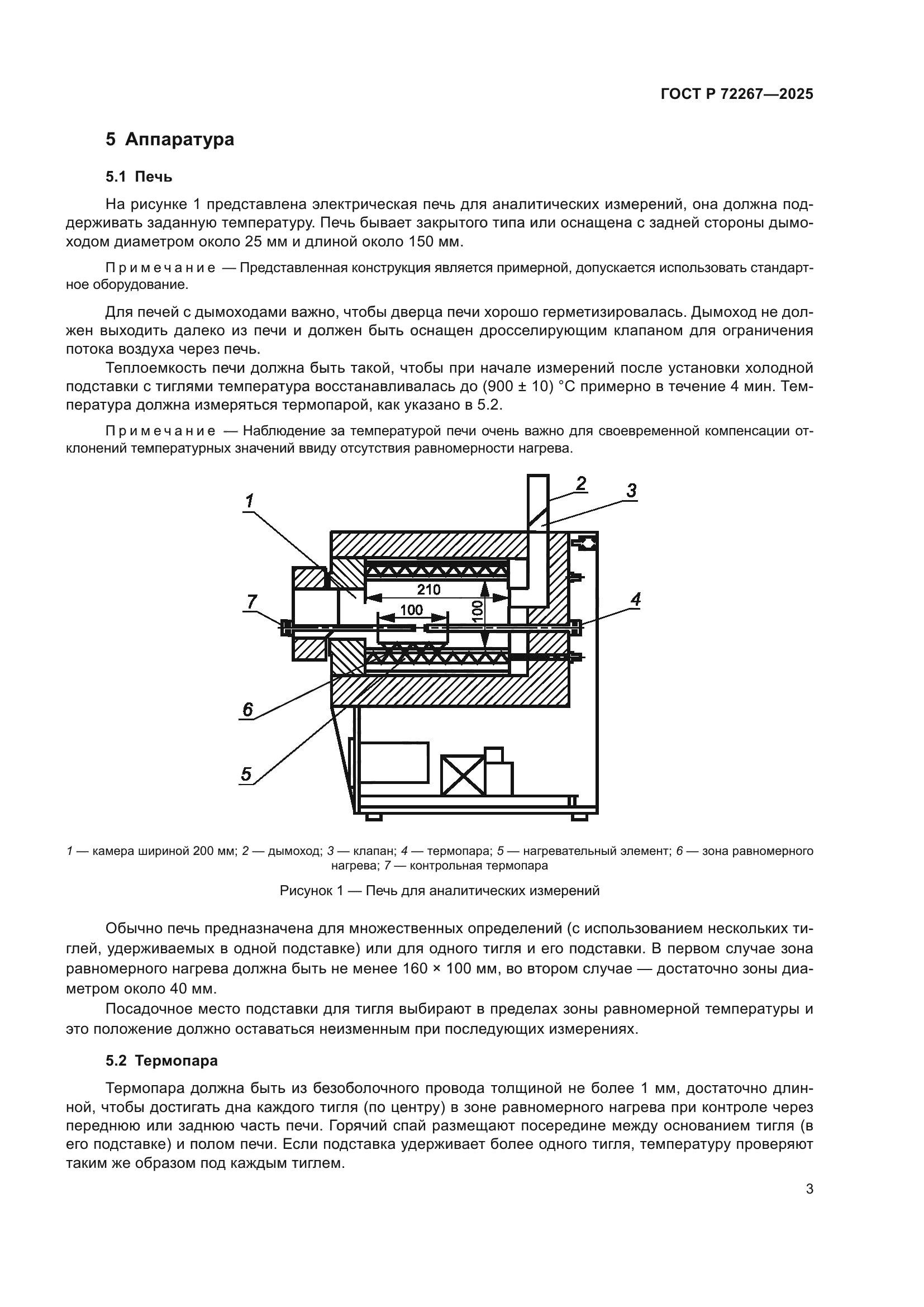 ГОСТ Р 72267—2025

5 Аппаратура

5.1 Печь

На рисунке 1 представлена электрическая печь для аналитических измерений, она должна поддерживать заданную температуру. Печь бывает закрытого типа или оснащена с задней стороны дымоходом диаметром около 25 мм и длиной около 150 мм.

Примечание — Представленная конструкция является примерной, допускается использовать стандартное оборудование.

Для печей с дымоходами важно, чтобы дверца печи хорошо герметизировалась. Дымоход не должен выходить далеко из печи и должен быть оснащен дросселирующим клапаном для ограничения потока воздуха через печь.

Теплоемкость печи должна быть такой, чтобы при начале измерений после установки холодной подставки с тиглями температура восстанавливалась до (900 ± 10) °С примерно в течение 4 мин. Температура должна измеряться термопарой, как указано в 5.2.

Примечание — Наблюдение за температурой печи очень важно для своевременной компенсации отклонений температурных значений ввиду отсутствия равномерности нагрева.

1
2
3
210
100
100
7
4
6
5

1 — камера шириной 200 мм; 2 — дымоход; 3 — клапан; 4 — термопара; 5 — нагревательный элемент; 6 — зона равномерного нагрева; 7 — контрольная термопара

Рисунок 1 — Печь для аналитических измерений

Обычно печь предназначена для множественных определений (с использованием нескольких тиглей, удерживаемых в одной подставке) или для одного тигля и его подставки. В первом случае зона равномерного нагрева должна быть не менее 160 × 100 мм, во втором случае — достаточно зоны диаметром около 40 мм.

Посадочное место подставки для тигля выбирают в пределах зоны равномерной температуры и это положение должно оставаться неизменным при последующих измерениях.

5.2 Термопара

Термопара должна быть из безоболочного провода толщиной не более 1 мм, достаточно длинной, чтобы достигать дна каждого тигля (по центру) в зоне равномерного нагрева при контроле через переднюю или заднюю часть печи. Горячий спай размещают посередине между основанием тигля (в его подставке) и полом печи. Если подставка удерживает более одного тигля, температуру проверяют таким же образом под каждым тиглем.

3