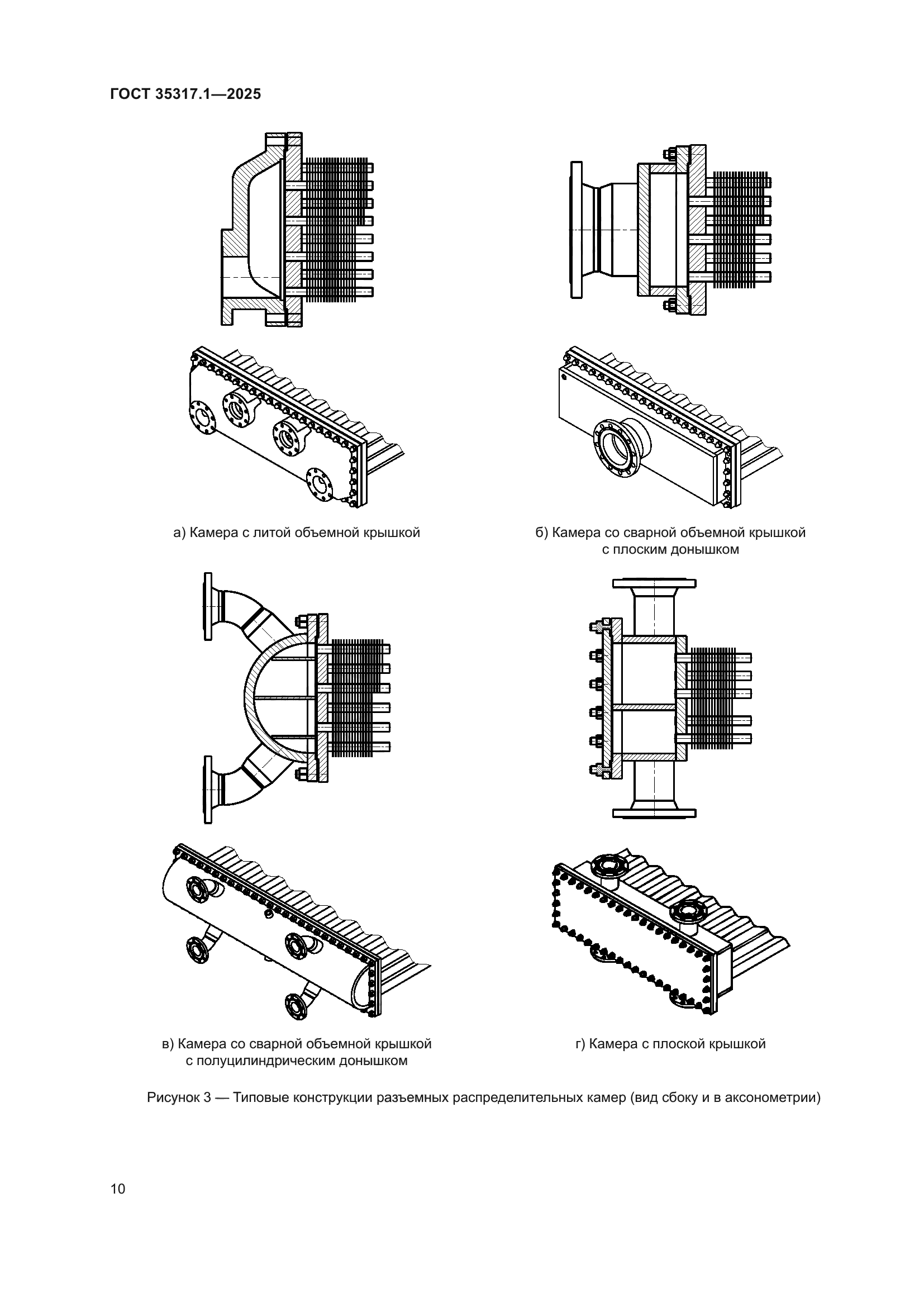 ГОСТ 35317.1—2025

а) Камера с литой объемной крышкой

б) Камера со сварной объемной крышкой с плоским донышком

в) Камера со сварной объемной крышкой с полуцилиндрическим донышком

г) Камера с плоской крышкой

Рисунок 3 — Типовые конструкции разъемных распределительных камер (вид сбоку и в аксонометрии)

10